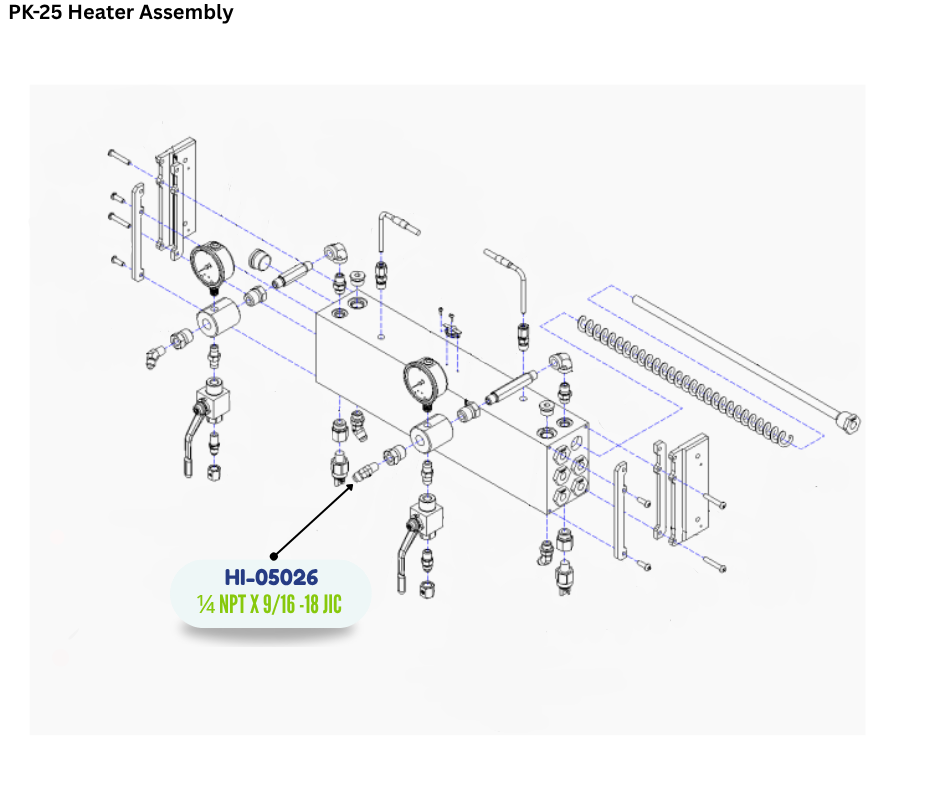 PK-25 Heater Assembly

HI-05026
¼ NPT X 9/16 -18 JIC