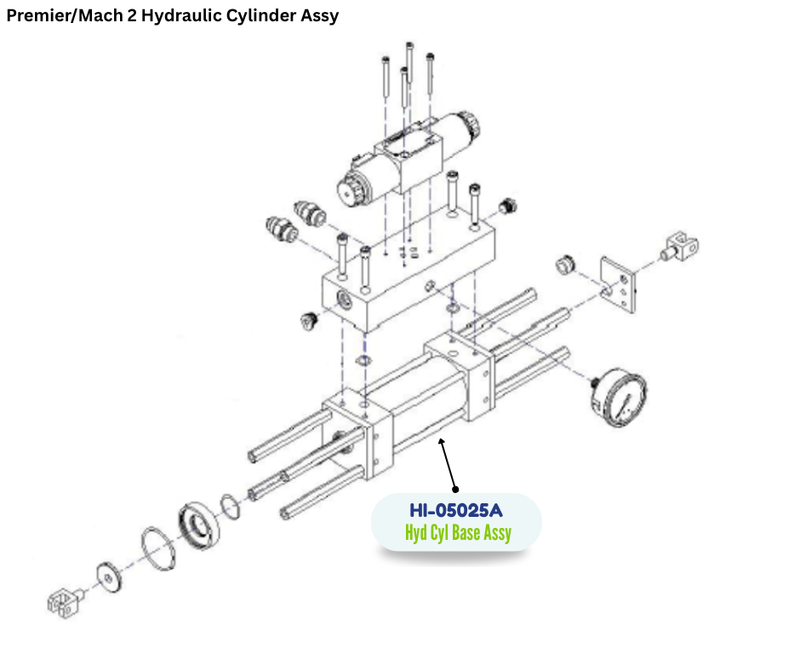 Premier/Mach 2 Hydraulic Cylinder Assy

HI-05025A
Hyd Cyl Base Assy