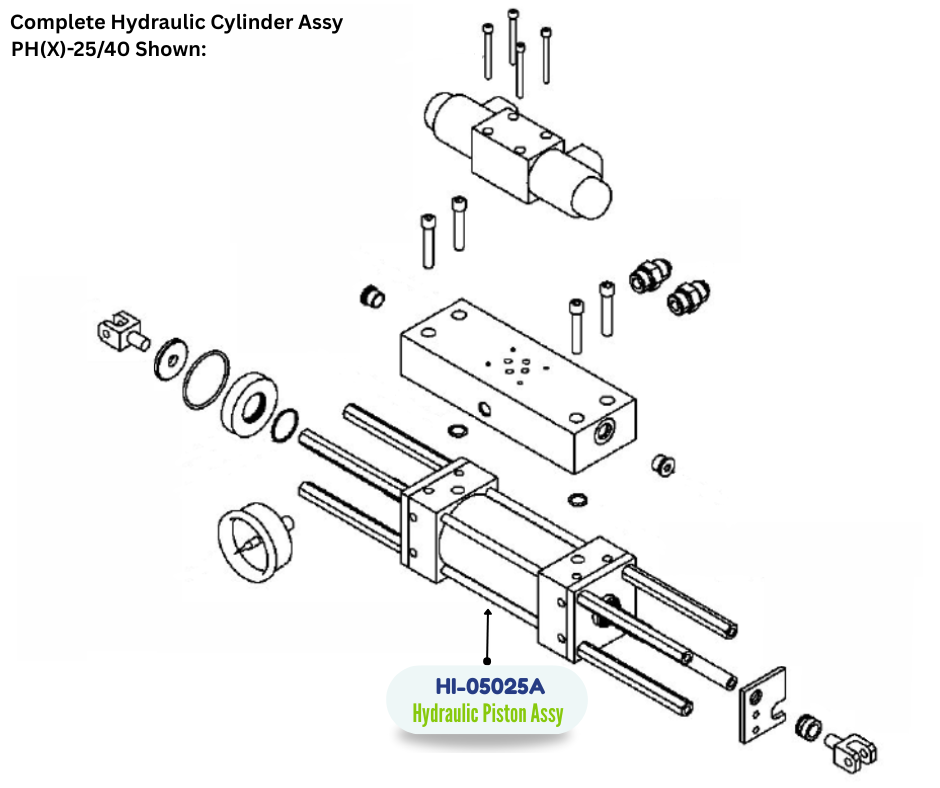 Complete Hydraulic Cylinder Assy
PH(X)-25/40 Shown:

HI-05025A
Hydraulic Piston Assy