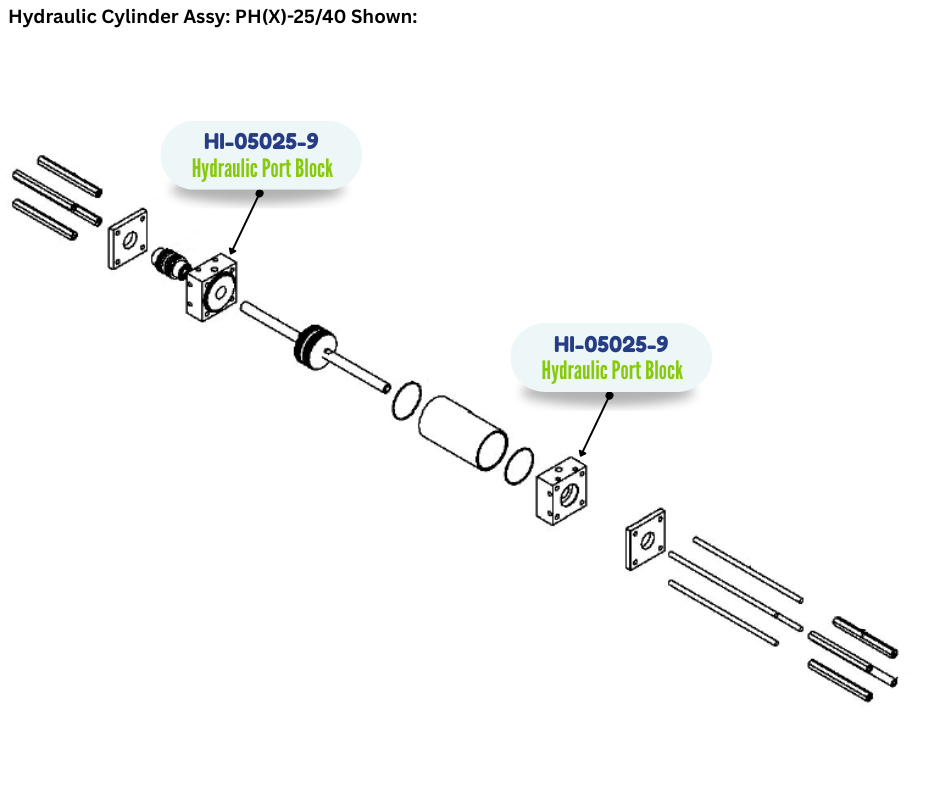 Hydraulic Cylinder Assy: PH(X)-25/40 Shown:

HI-05025-9
Hydraulic Port Block

HI-05025-9
Hydraulic Port Block