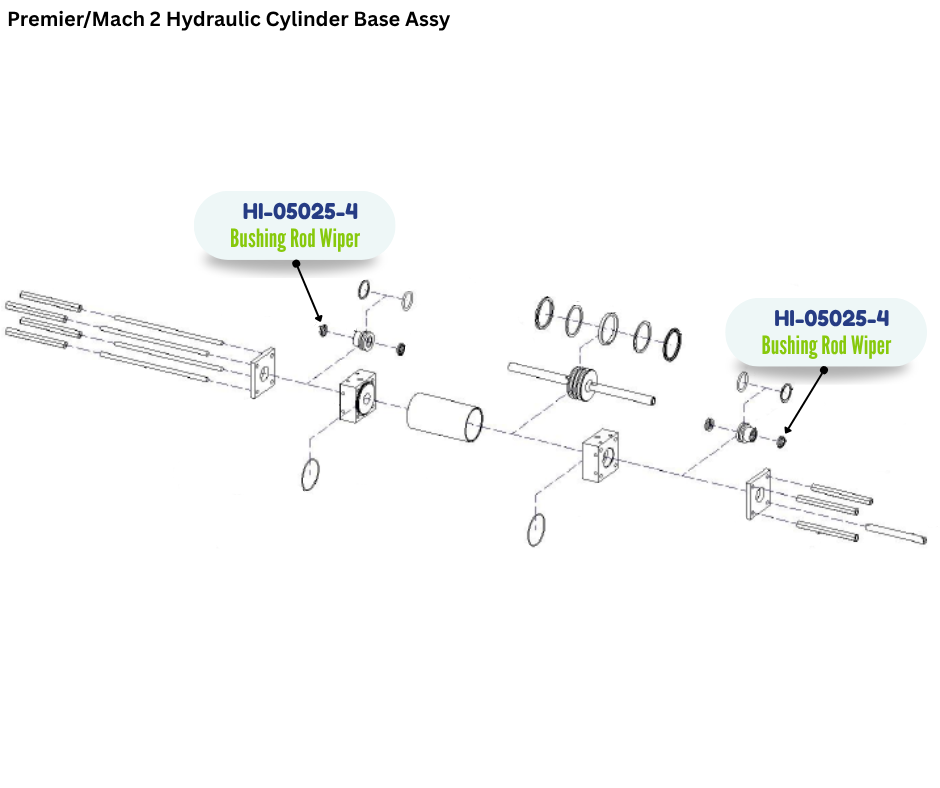 Premier/Mach 2 Hydraulic Cylinder Base Assy

HI-05025-4
Bushing Rod Wiper

HI-05025-4
Bushing Rod Wiper