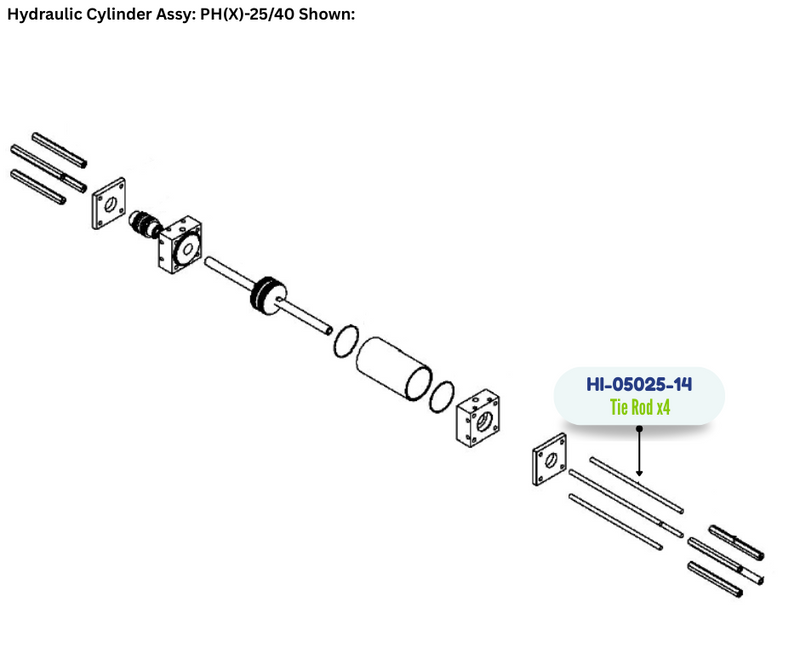 Hydraulic Cylinder Assy: PH(X)-25/40 Shown:

HI-05025-14
Tie Rod x4