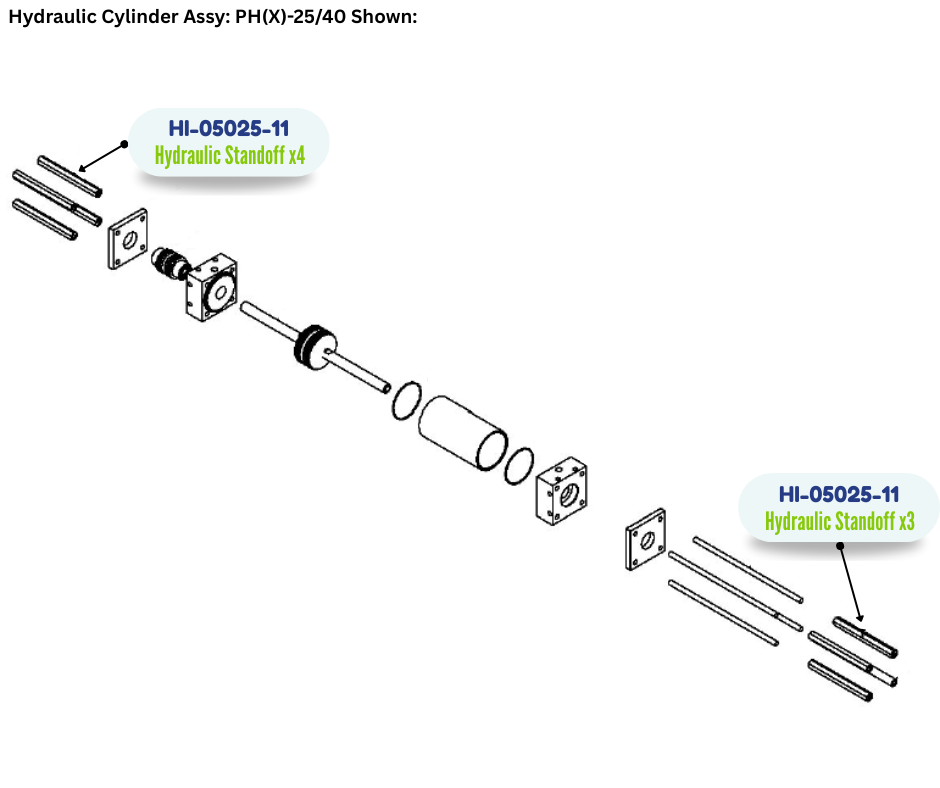 Hydraulic Cylinder Assy: PH(X)-25/40 Shown:

HI-05025-11
Hydraulic Standoff x4

HI-05025-11
Hydraulic Standoff x3