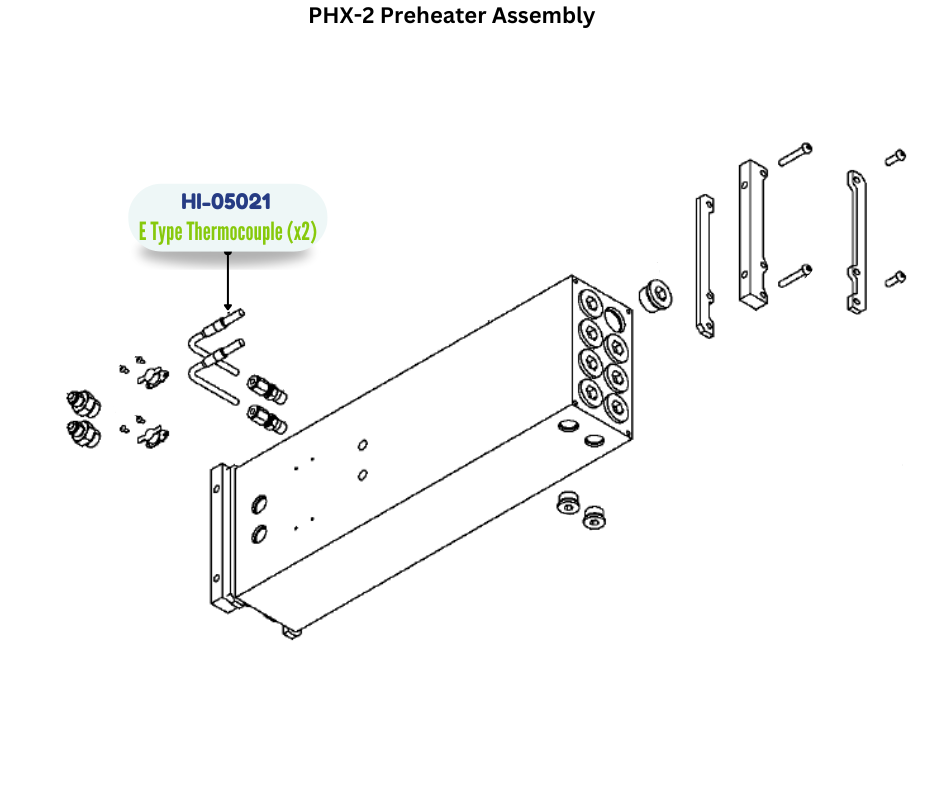 PHX-2 Preheater Assembly

HI-05021
E Type Thermocouple (x2)