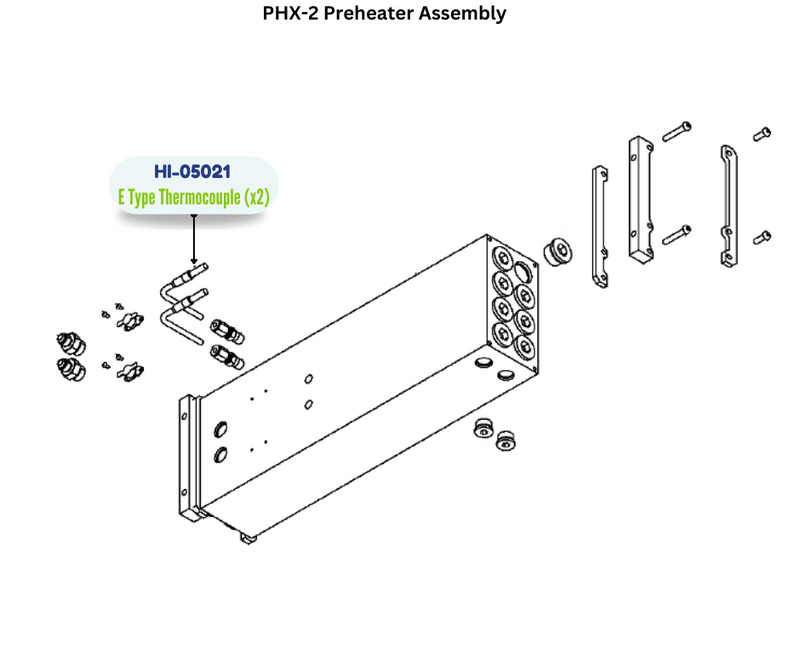 PHX-2 Preheater Assembly

HI-05021
E Type Thermocouple (x2)