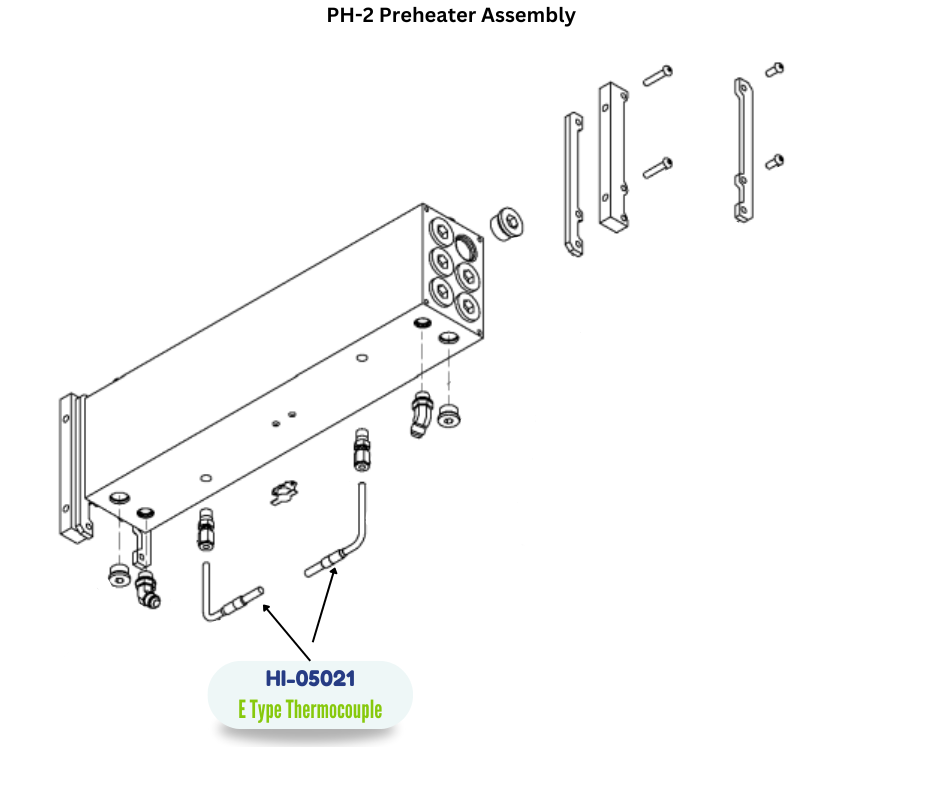 PH-2 Preheater Assembly

HI-05021
E Type Thermocouple