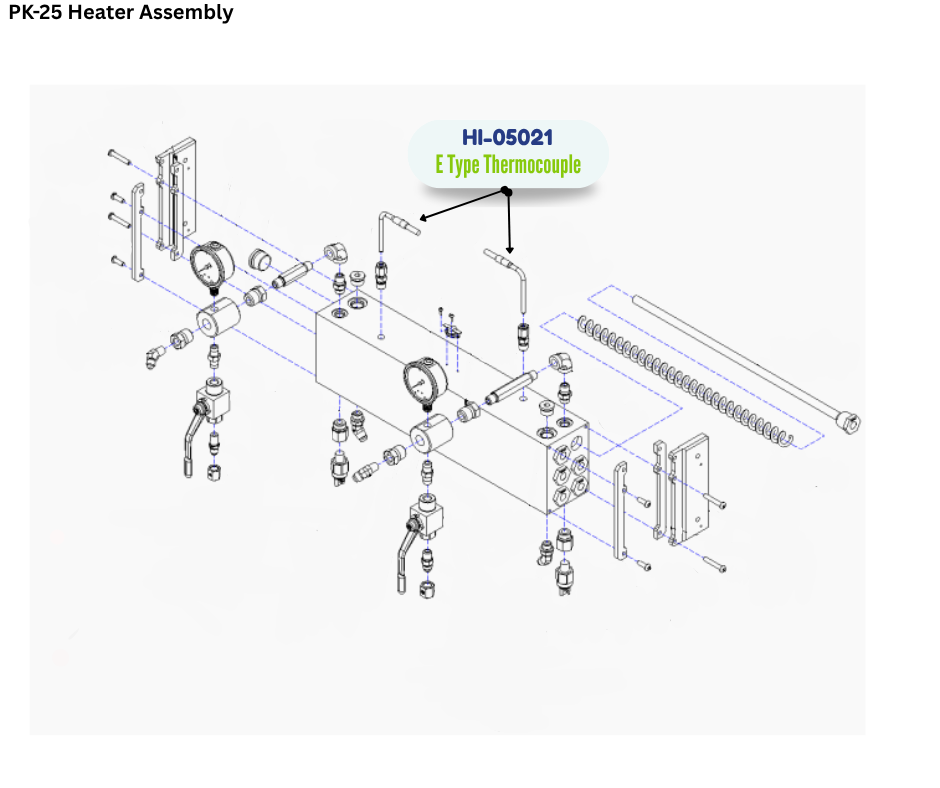 PK-25 Heater Assembly

HI-05021
E Type Thermocouple