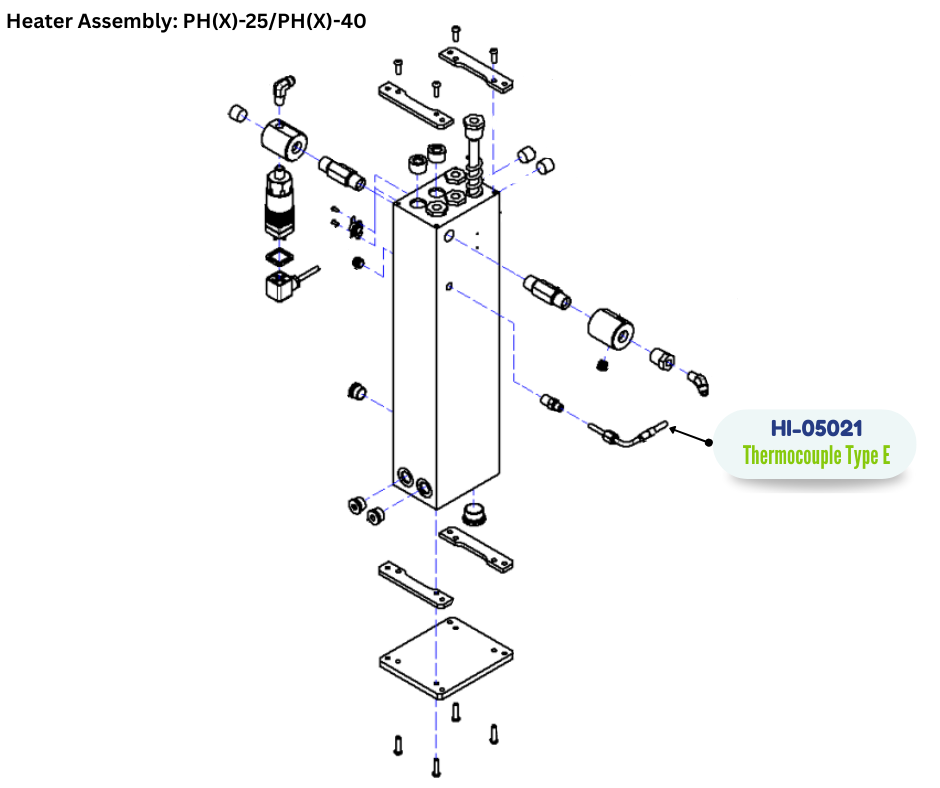 Heater Assembly: PH(X)-25/PH(X)-40

HI-05021
Thermocouple Type E