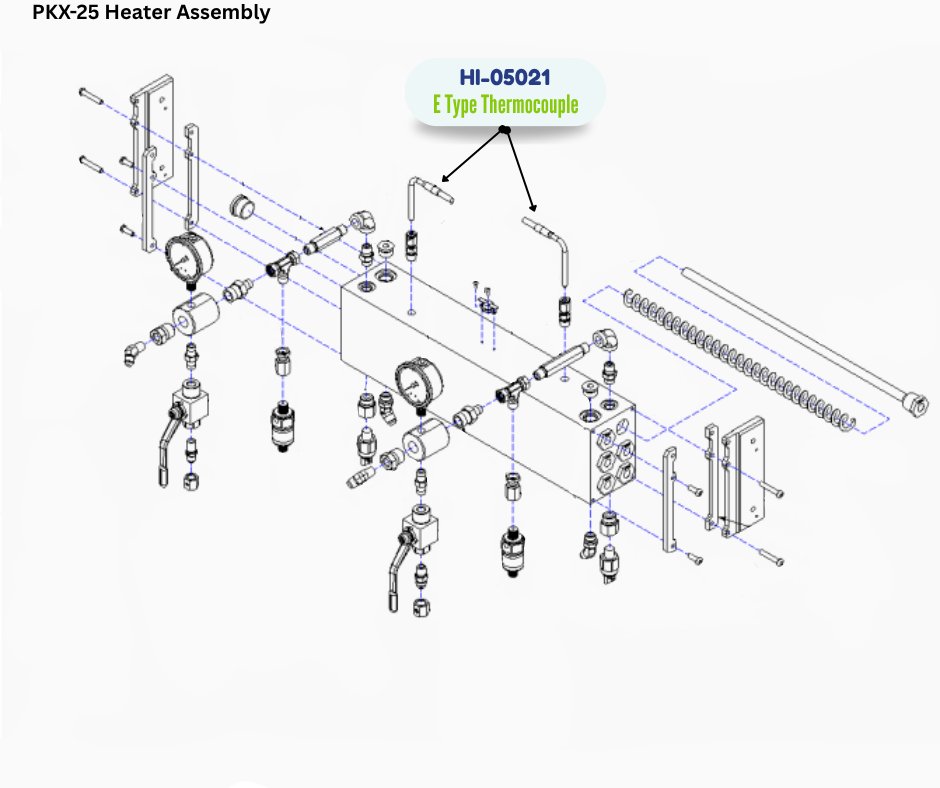 PKX-25 Heater Assembly

HI-05021
E Type Thermocouple