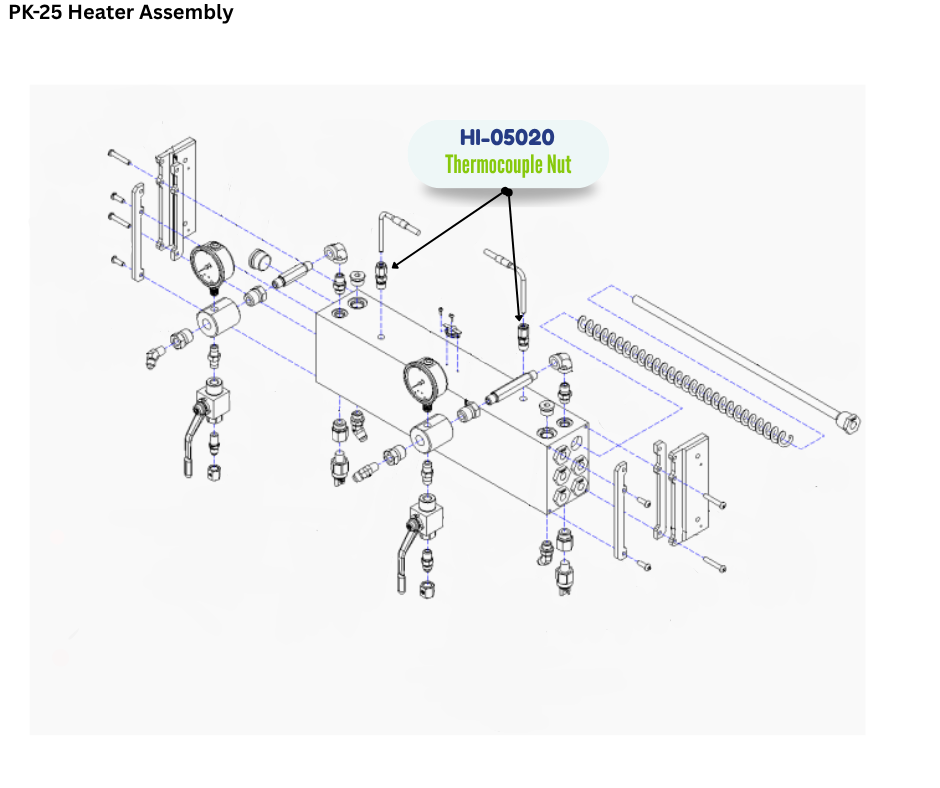 PK-25 Heater Assembly

HI-05020
Thermocouple Nut