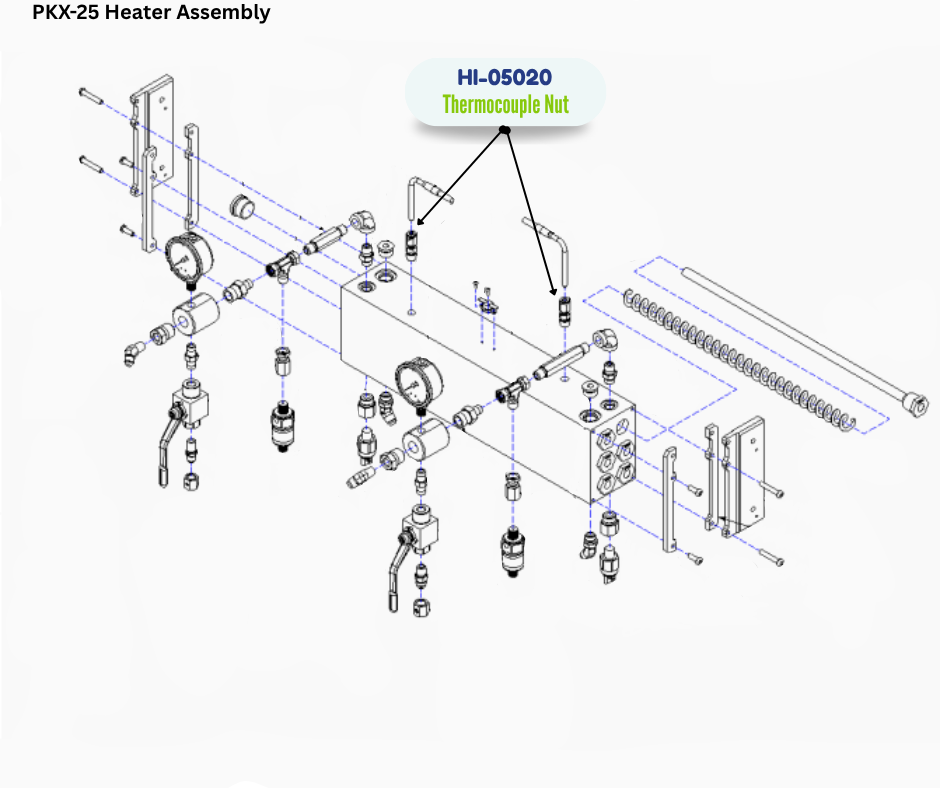 PKX-25 Heater Assembly

HI-05020
Thermocouple Nut