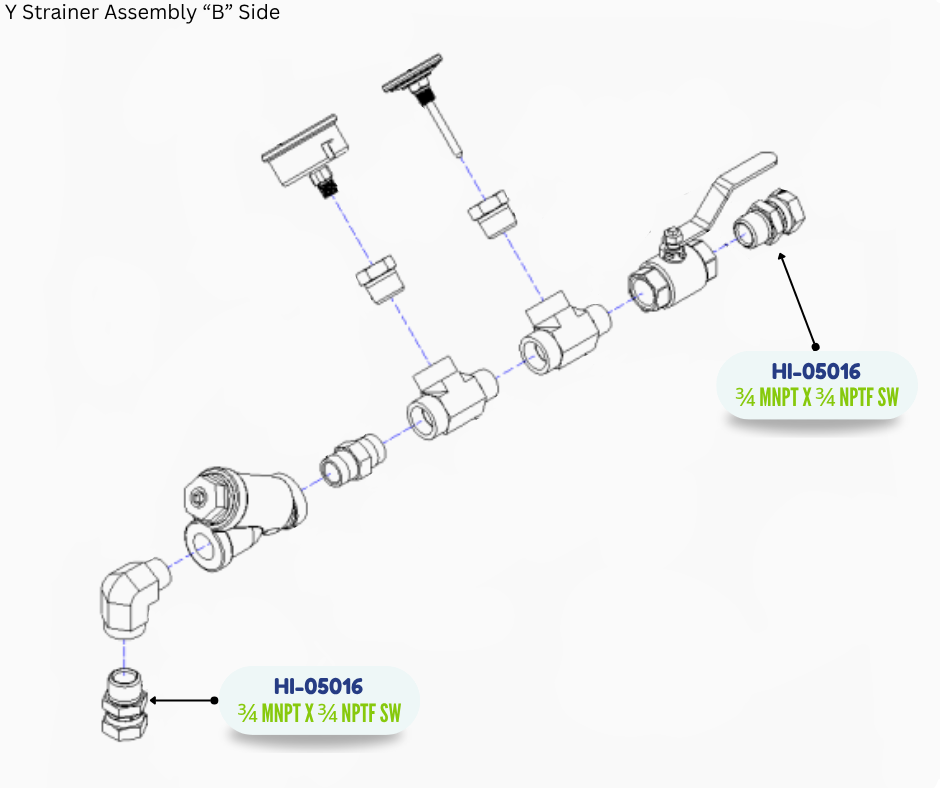 Y Strainer Assembly “B” Side

HI-05016
¾ MNPT X ¾ NPTF SW

HI-05016
¾ MNPT X ¾ NPTF SW