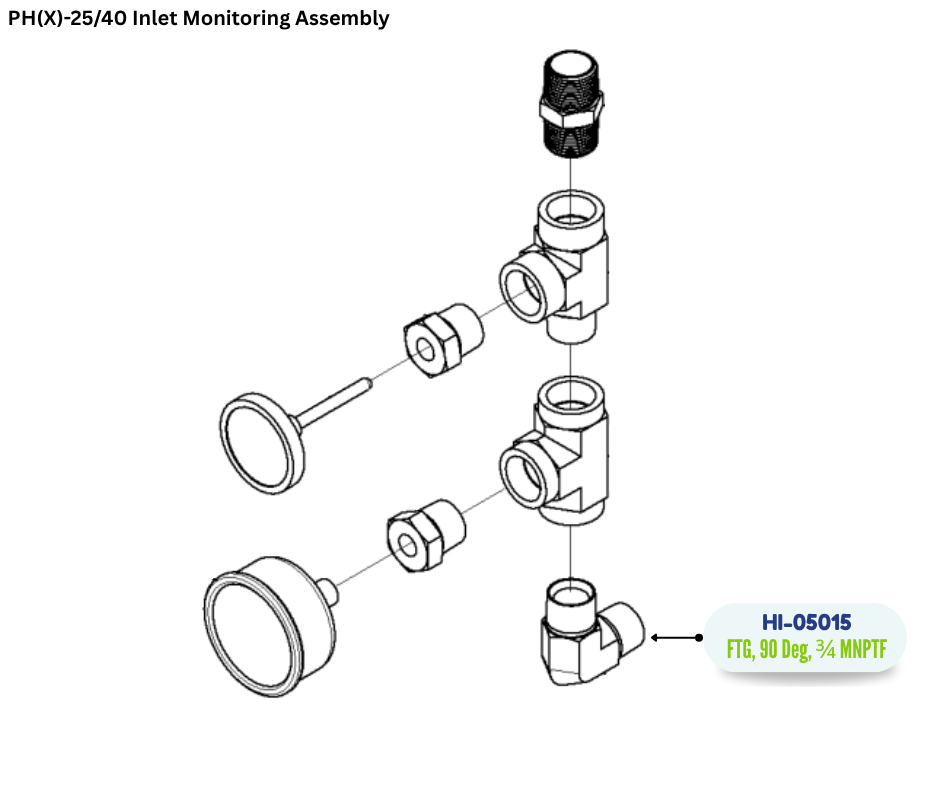 PH(X)-25/40 Inlet Monitoring Assembly

HI-05015
FTG, 90 Deg, ¾ MNPTF