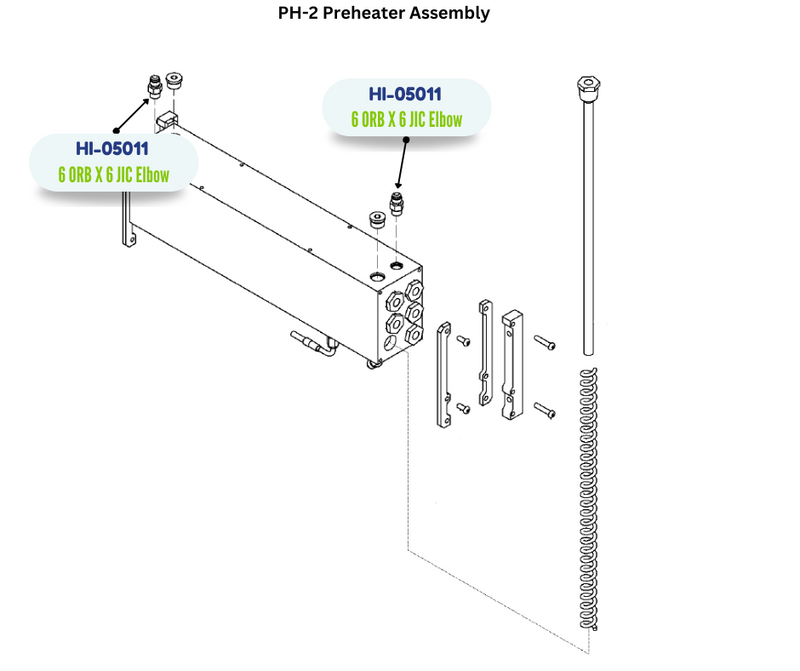 PH-2 Preheater Assembly

HI-05011
6 ORB X 6 JIC Elbow

HI-05011
6 ORB X 6 JIC Elbow