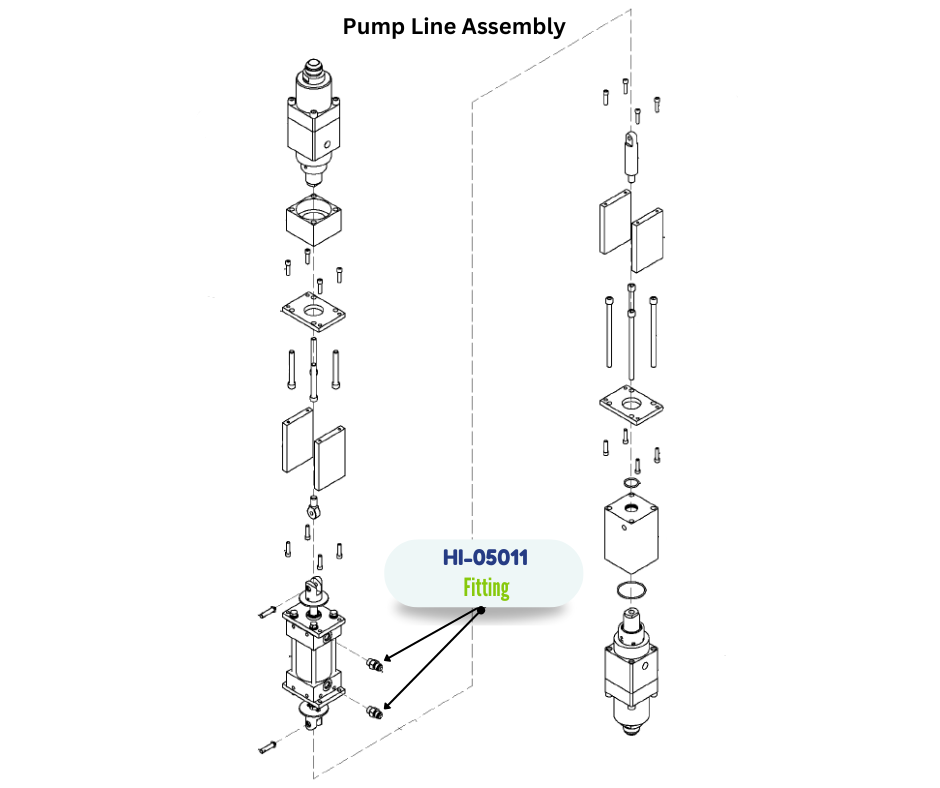 Pump Line Assembly

HI-05011
Fitting