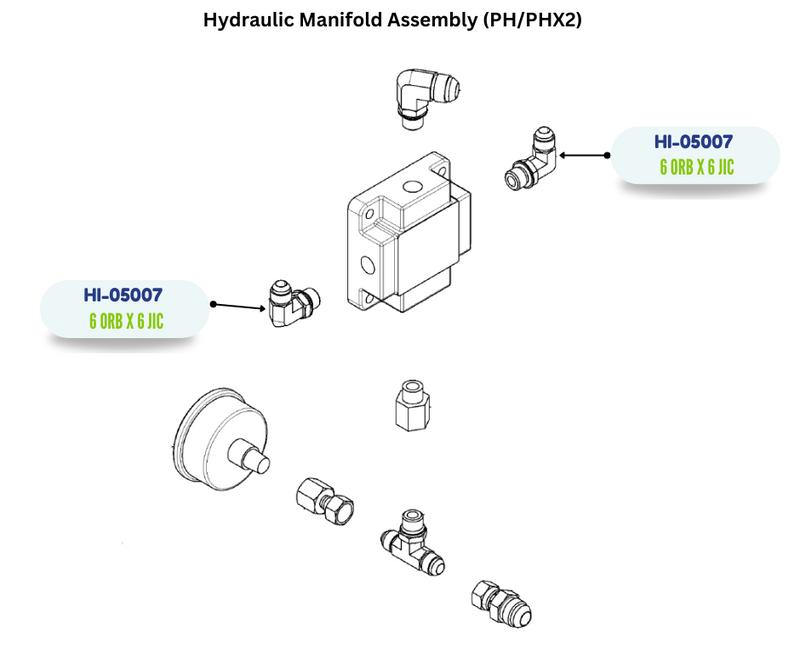 Hydraulic Manifold Assembly (PH/PHX2)

HI-05007
6 ORB X 6 JIC

HI-05007
6 ORB X 6 JIC