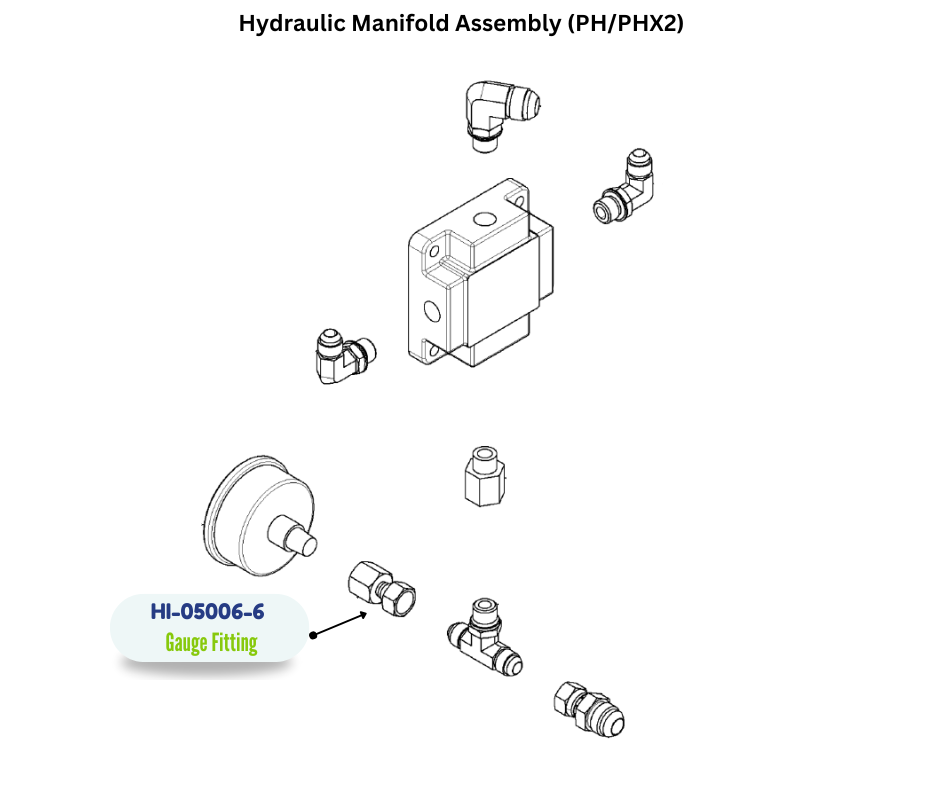 Hydraulic Manifold Assembly (PH/PHX2)

HI-05006-6
Gauge Fitting