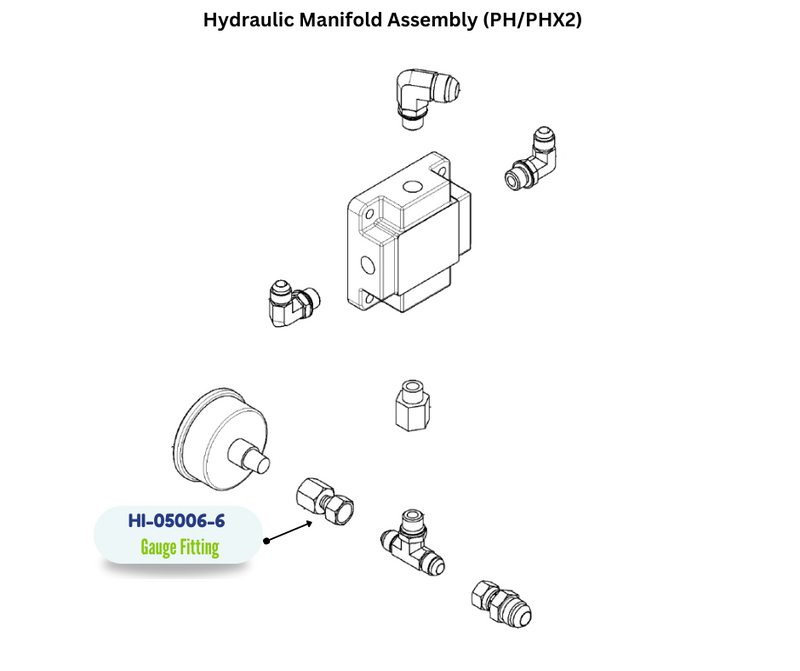 Hydraulic Manifold Assembly (PH/PHX2)

HI-05006-6
Gauge Fitting