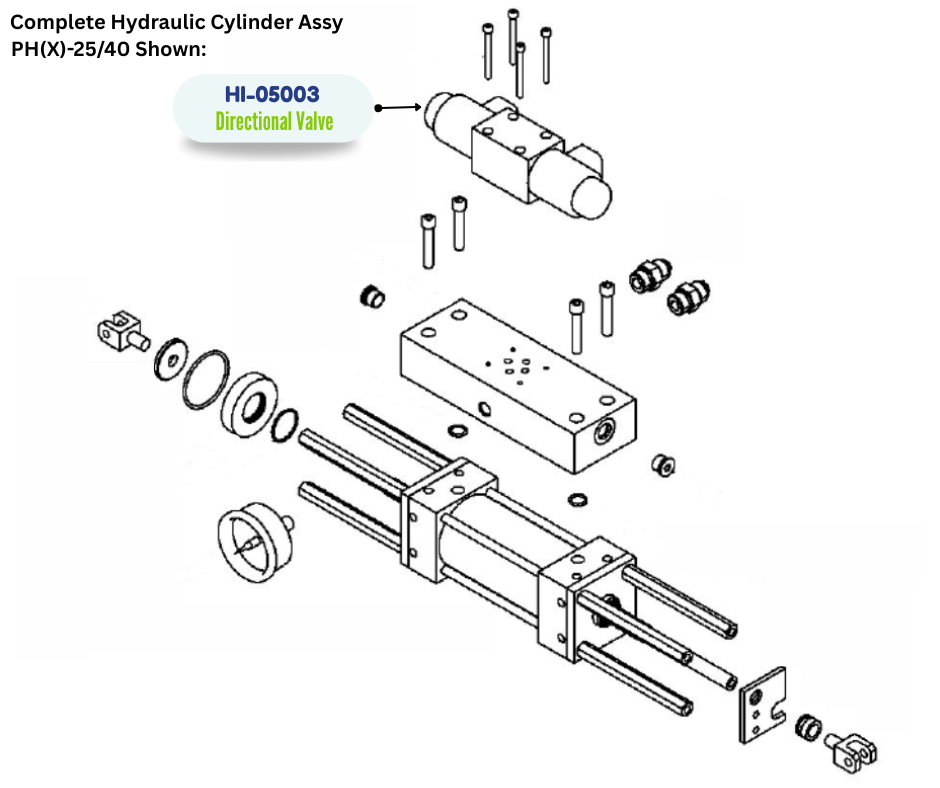 Complete Hydraulic Cylinder Assy PH(X)-25/40 Shown:

HI-05003
Directional Valve