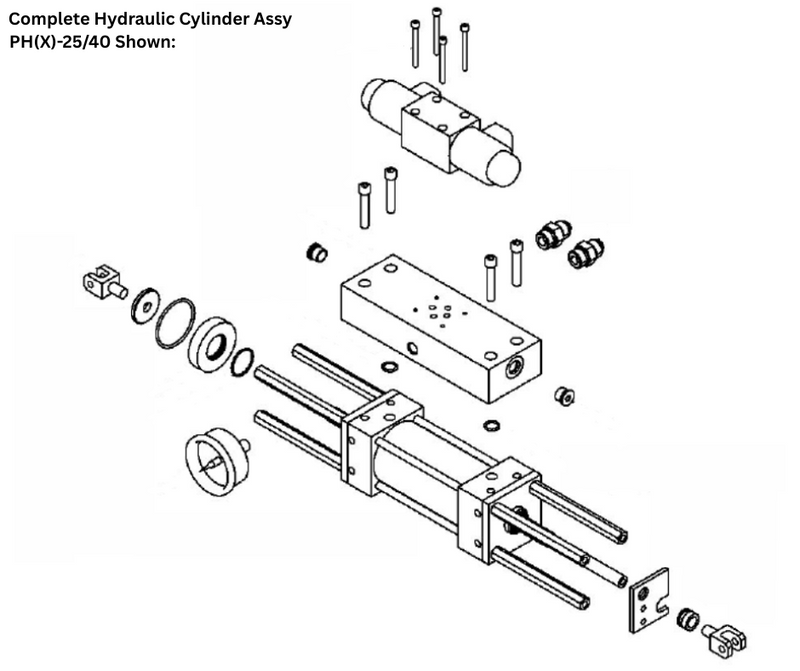 Complete Hydraulic Cylinder Assy
PH(X)-25/40 Shown: