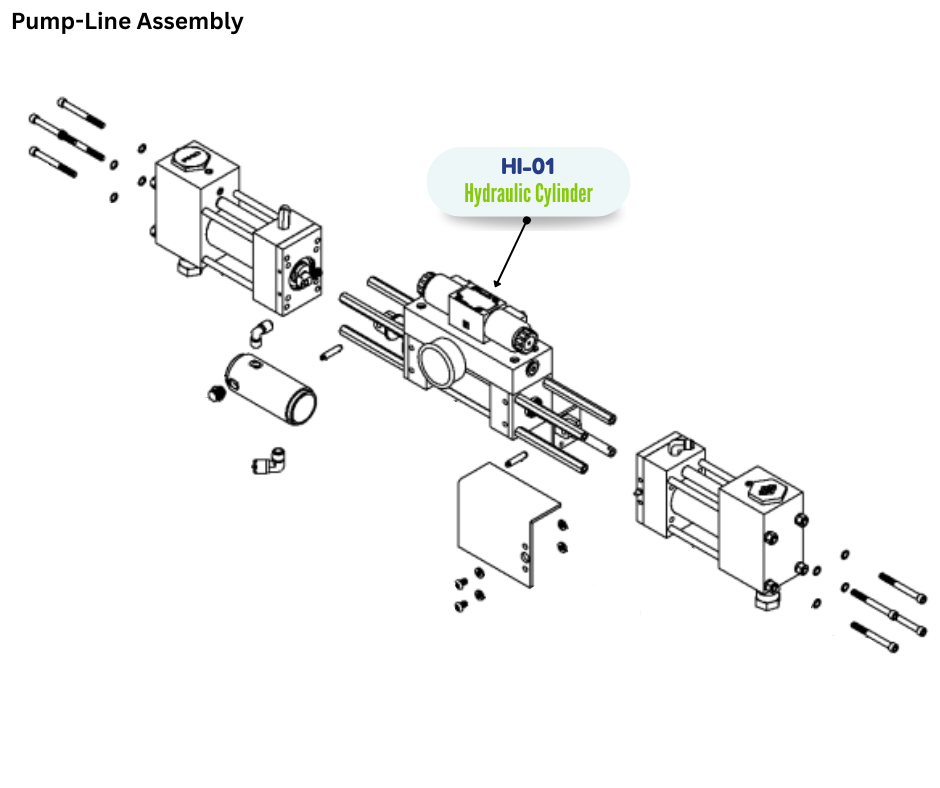 Pump-Line Assembly

HI-01
Hydraulic Cylinder