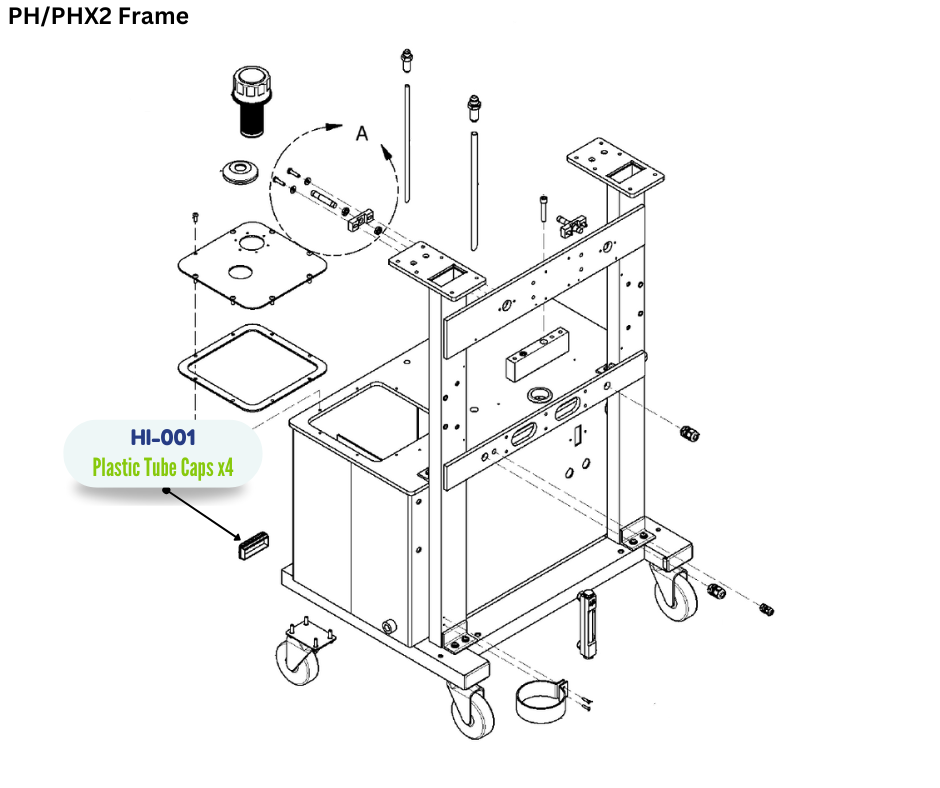 PH/PHX2 Frame

A

HI-001
Plastic Tube Caps x4