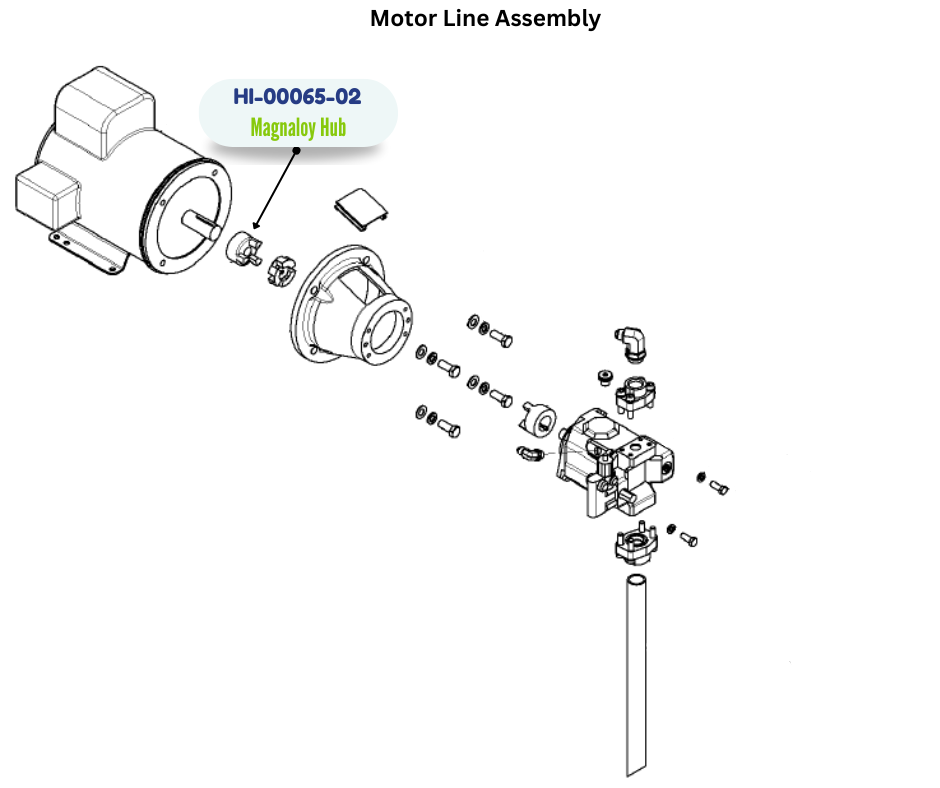 Motor Line Assembly

HI-00065-02
Magnaloy Hub