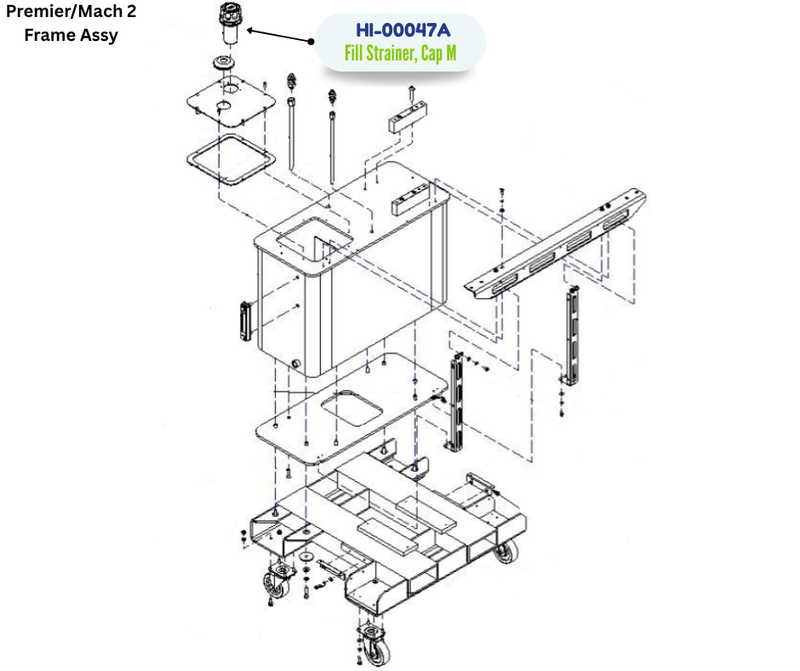 Premier/Mach 2
Frame Assy

HI-00047A
Fill Strainer, Cap M