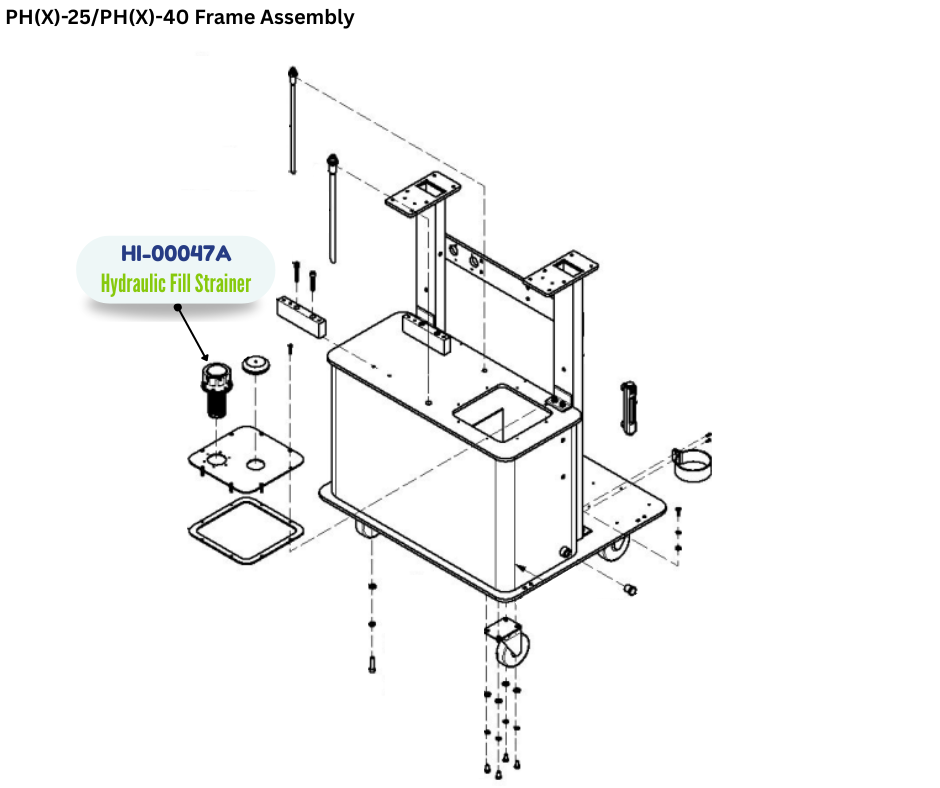 PH(X)-25/PH(X)-40 Frame Assembly

HI-00047A
Hydraulic Fill Strainer