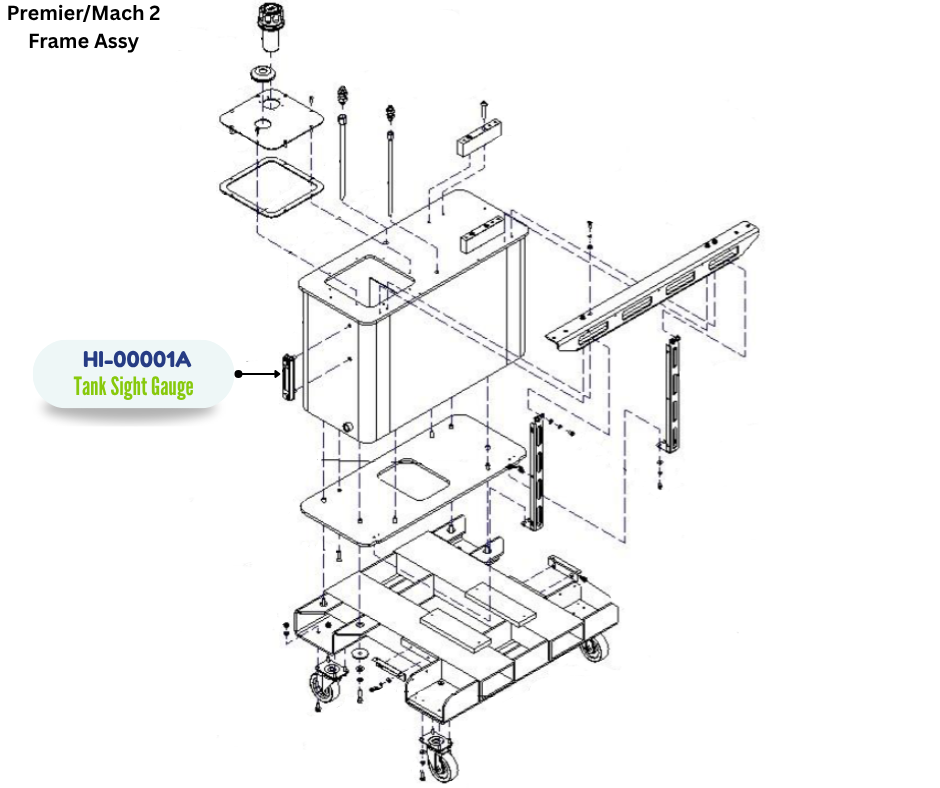 Premier/Mach 2
Frame Assy

HI-00001A
Tank Sight Gauge