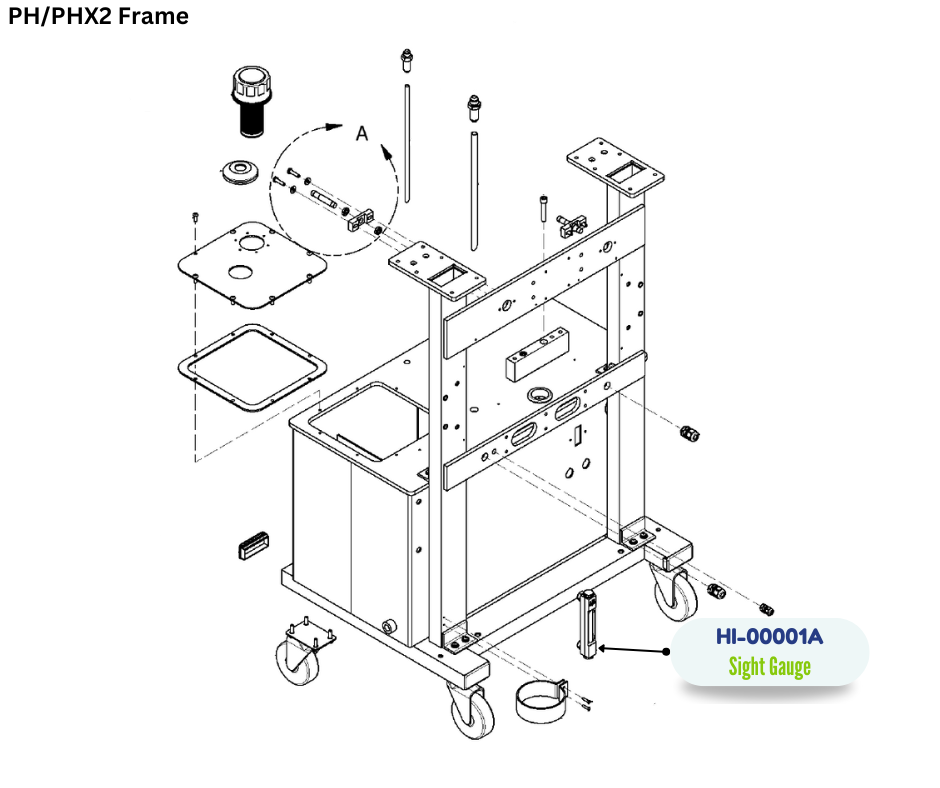 PH/PHX2 Frame

A

HI-00001A
Sight Gauge