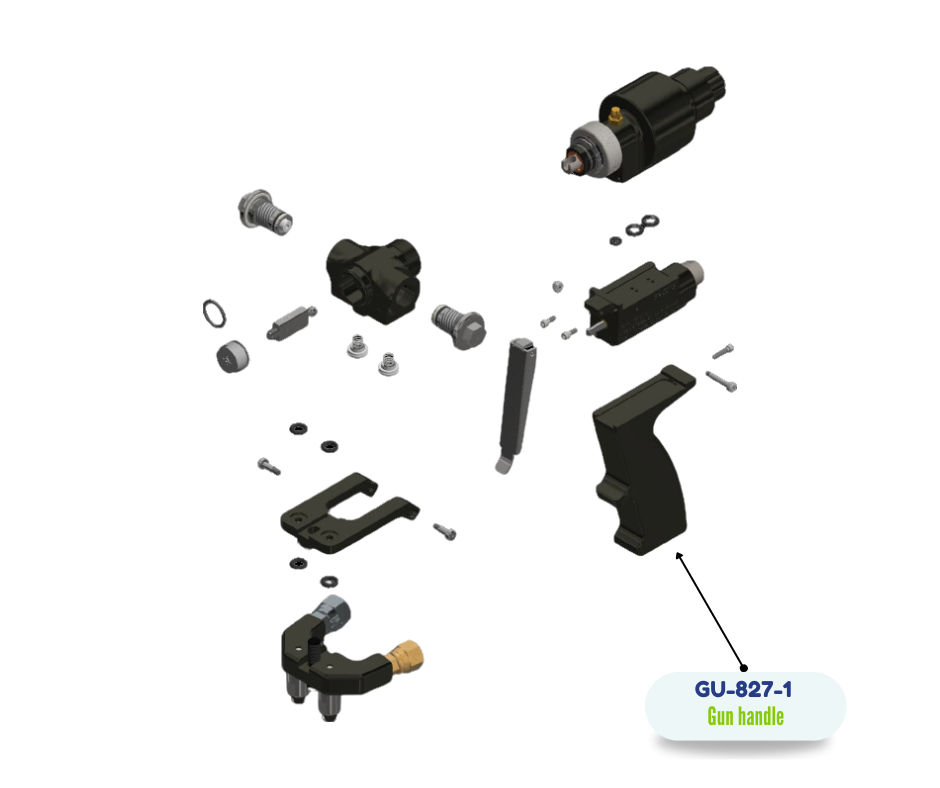 GU-827-1
Gun handle