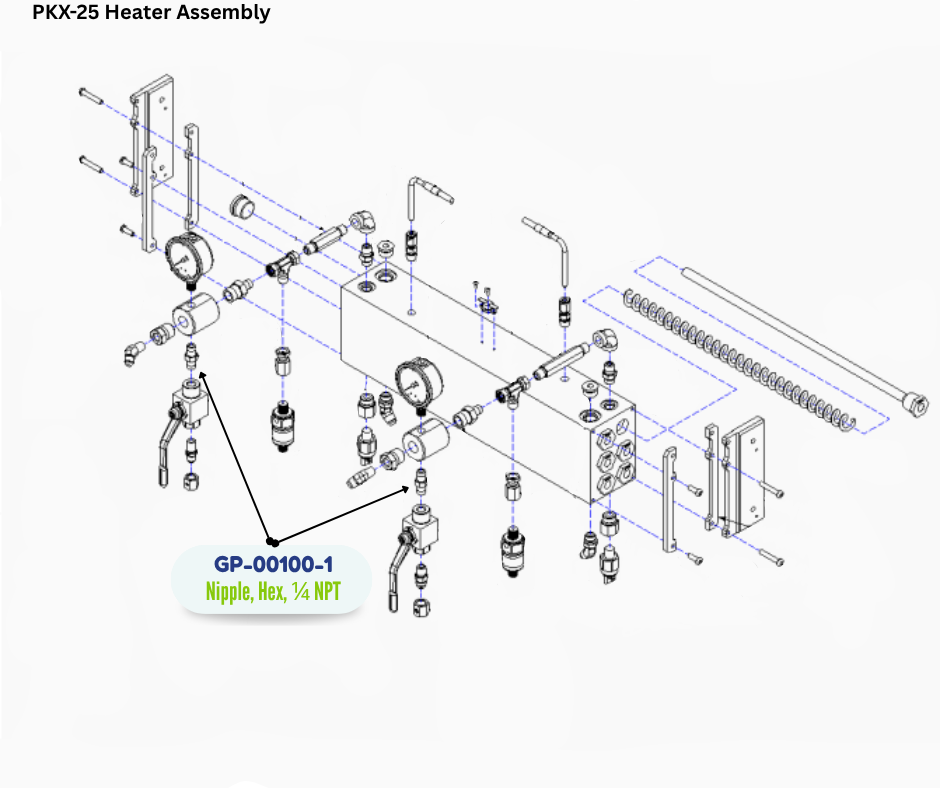 PKX-25 Heater Assembly

GP-00100-1
Nipple, Hex, ¼ NPT