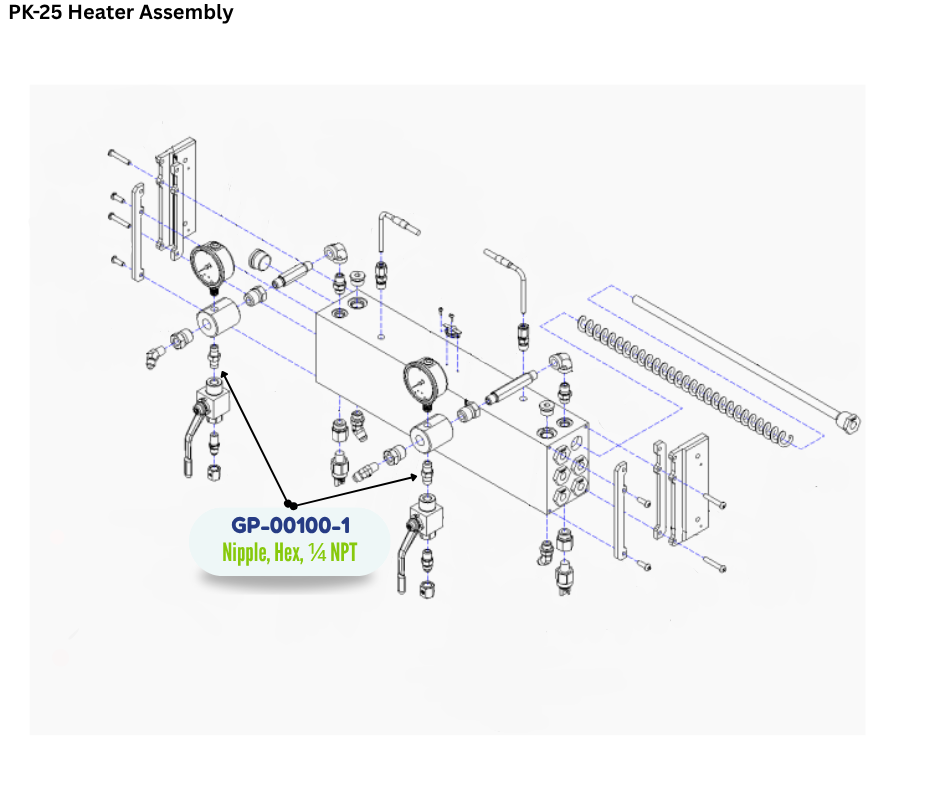 PK-25 Heater Assembly

GP-00100-1
Nipple, Hex, ¼ NPT