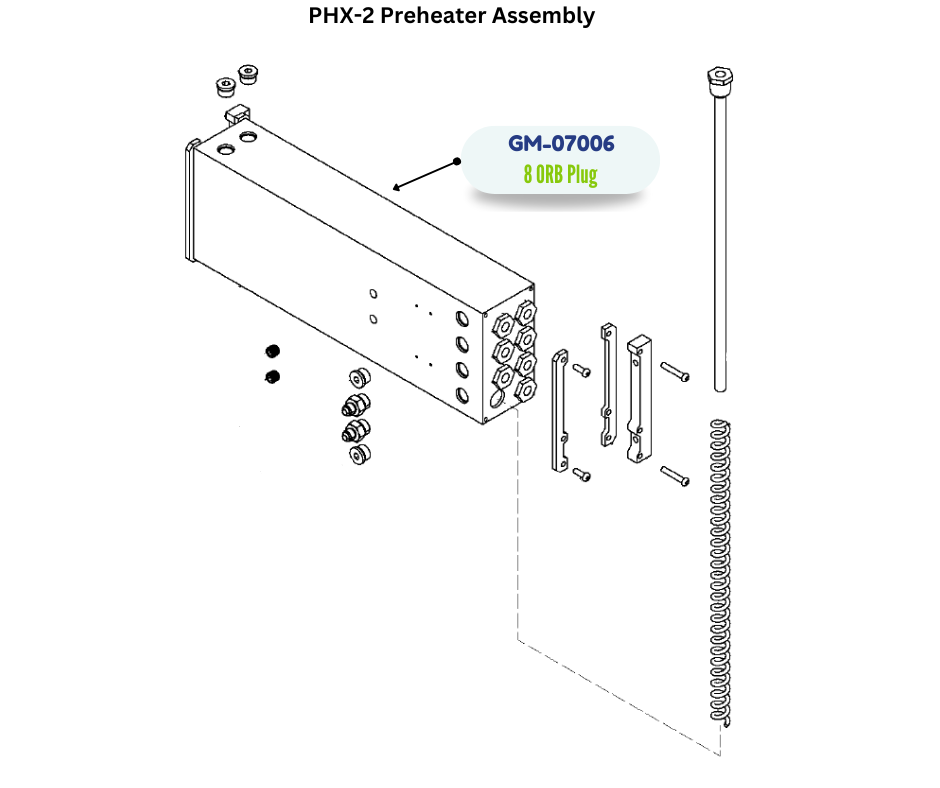 PHX-2 Preheater Assembly

GM-07006
8 ORB Plug