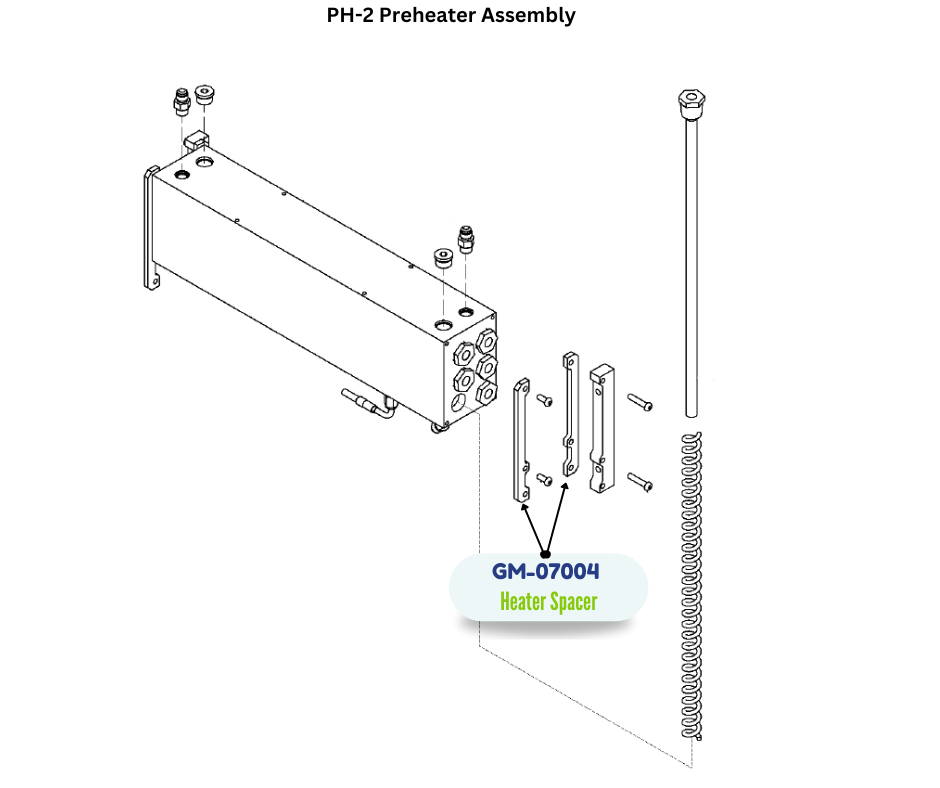 PH-2 Preheater Assembly

GM-07004
Heater Spacer