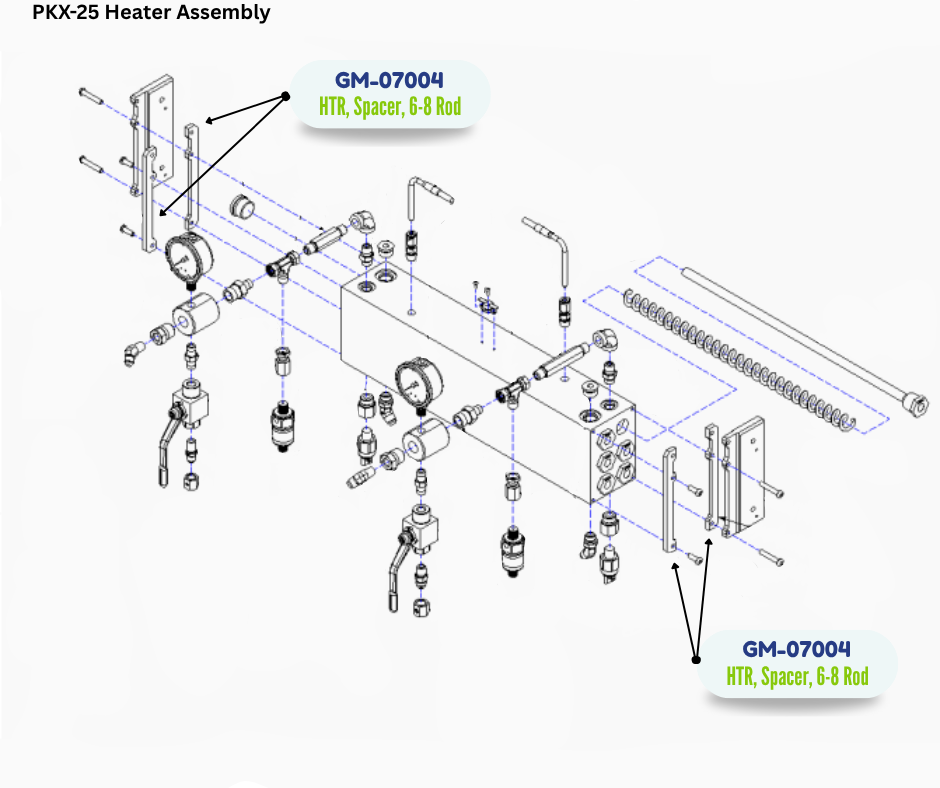 PKX-25 Heater Assembly

GM-07004
HTR, Spacer, 6-8 Rod

GM-07004
HTR, Spacer, 6-8 Rod