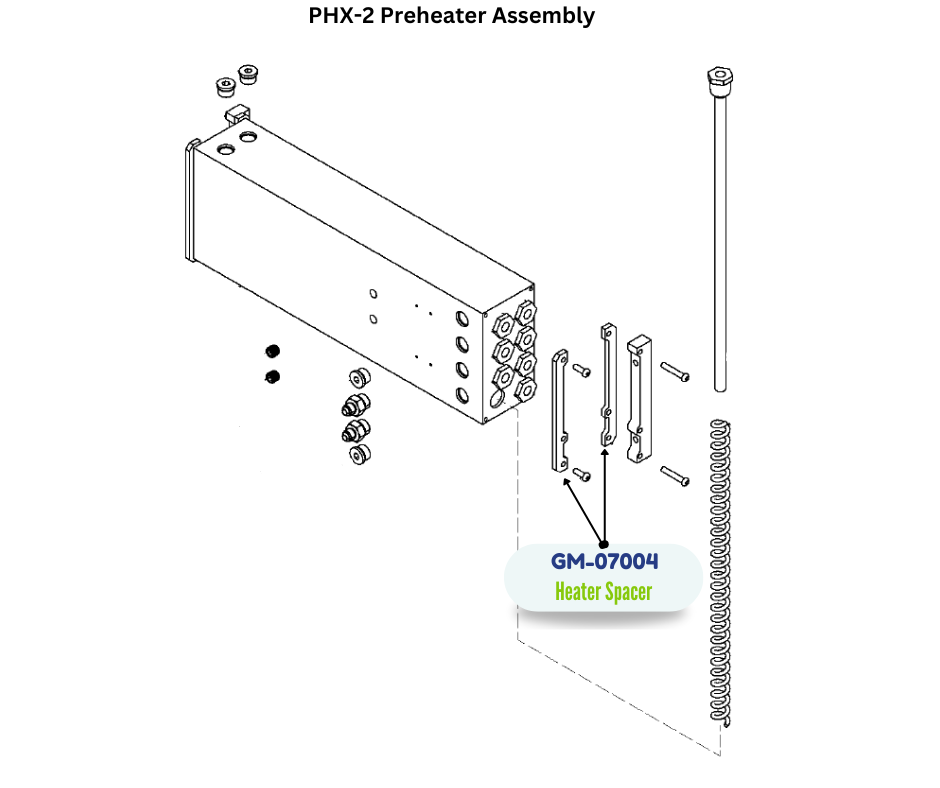 PHX-2 Preheater Assembly

GM-07004
Heater Spacer