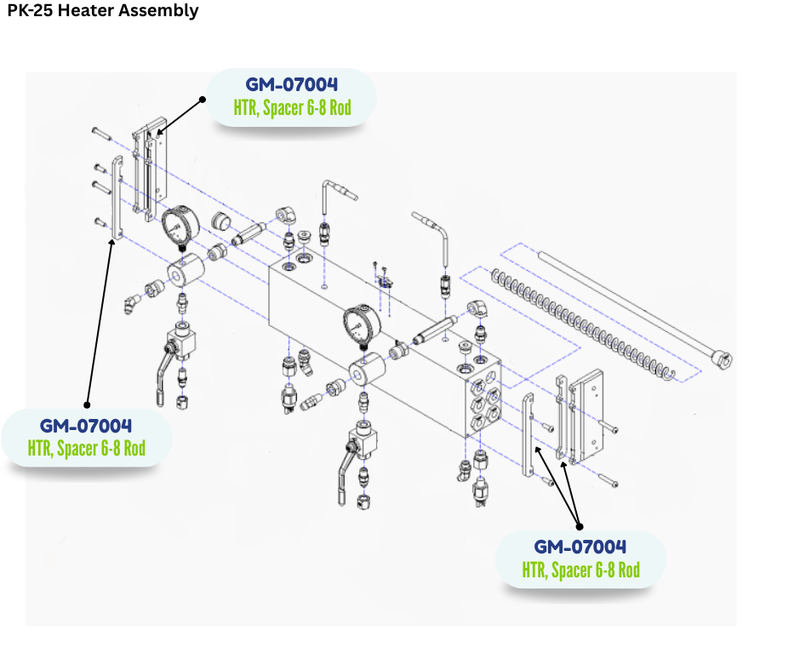 PK-25 Heater Assembly

GM-07004
HTR, Spacer 6-8 Rod

GM-07004
HTR, Spacer 6-8 Rod

GM-07004
HTR, Spacer 6-8 Rod