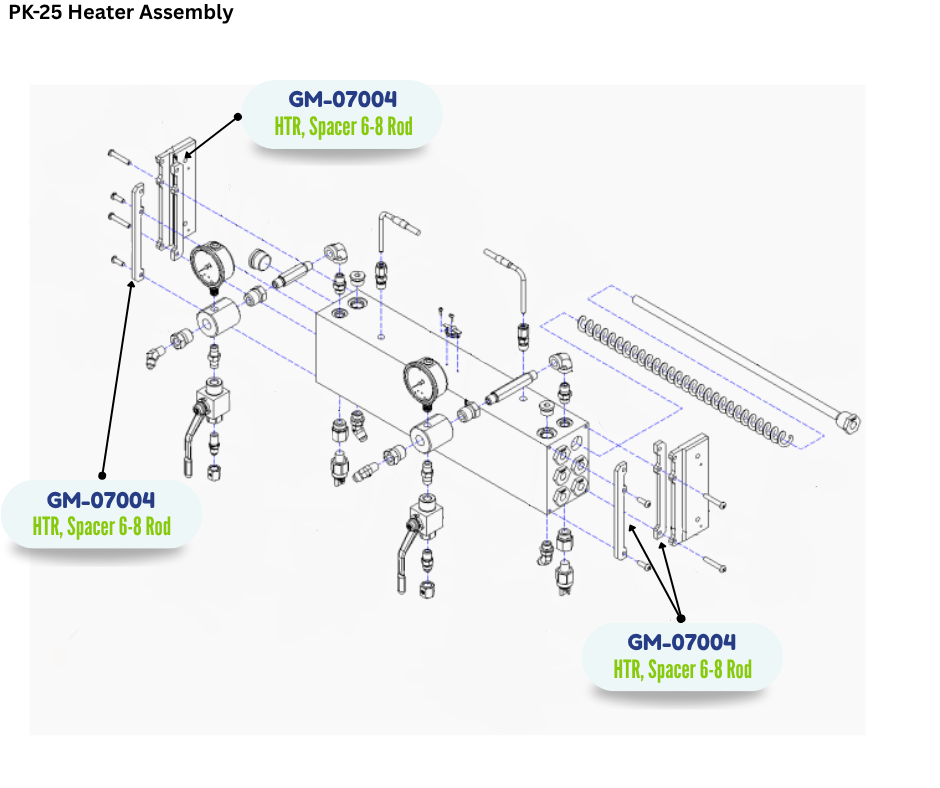 PK-25 Heater Assembly

GM-07004
HTR, Spacer 6-8 Rod

GM-07004
HTR, Spacer 6-8 Rod

GM-07004
HTR, Spacer 6-8 Rod