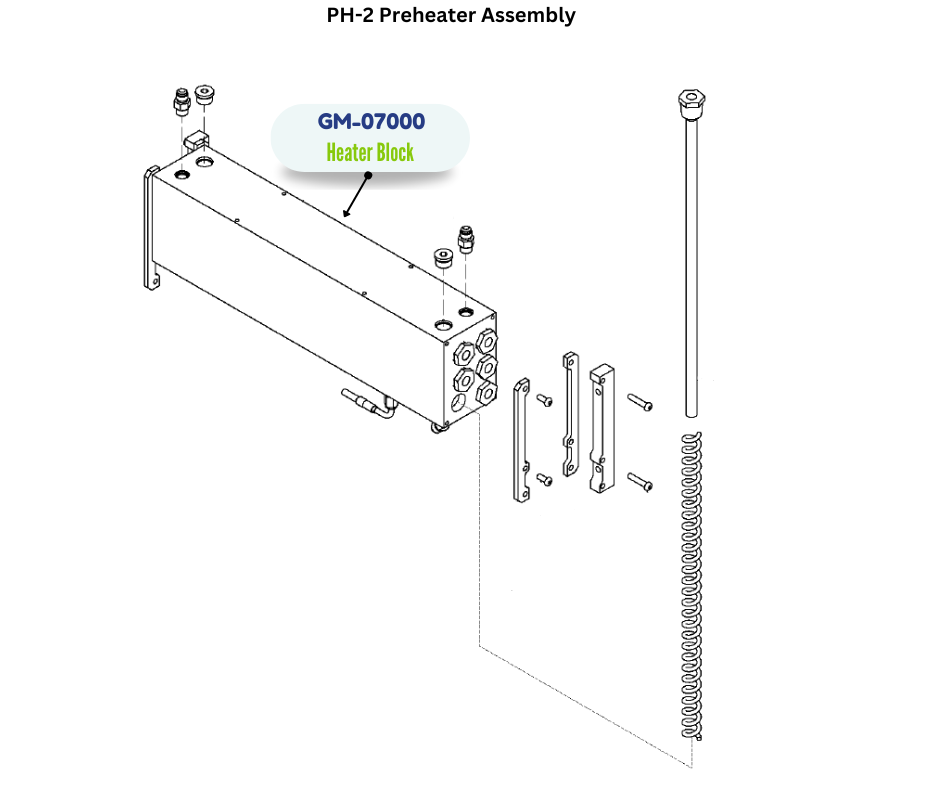 PH-2 Preheater Assembly

GM-07000
Heater Block