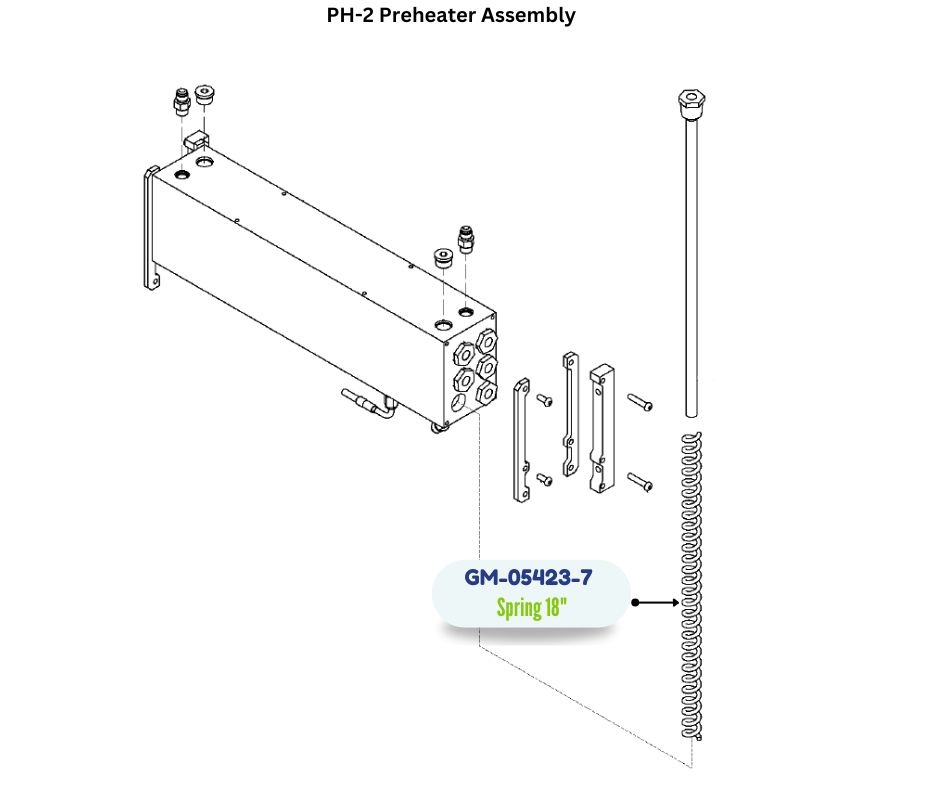 PH-2 Preheater Assembly

GM-05423-7
Spring 18"