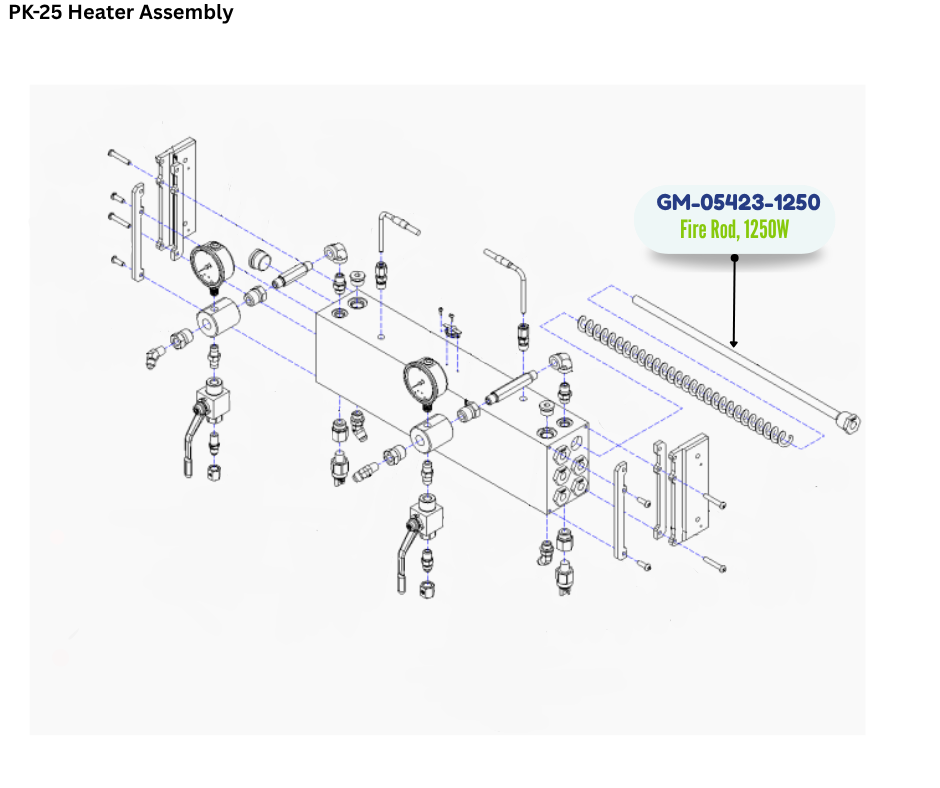 PK-25 Heater Assembly

GM-05423-1250
Fire Rod, 1250W