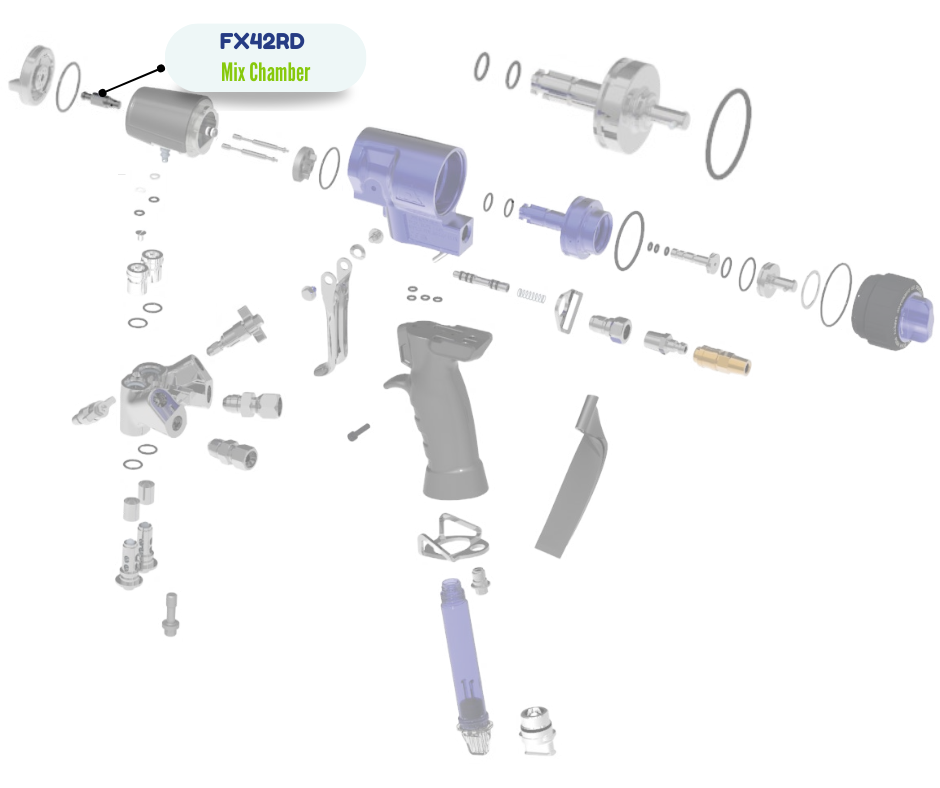 FX42RD
Mix Chamber