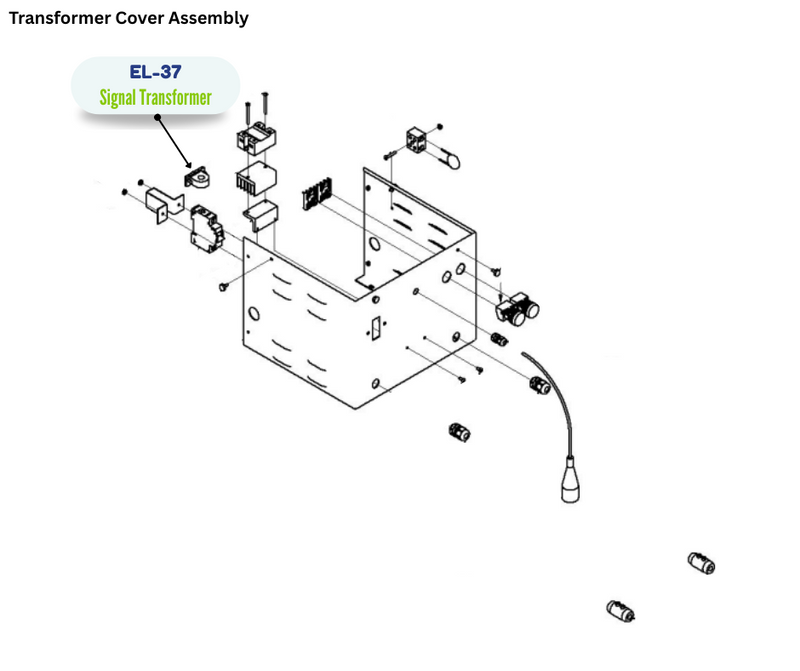 Transformer Cover Assembly

EL-37
Signal Transformer