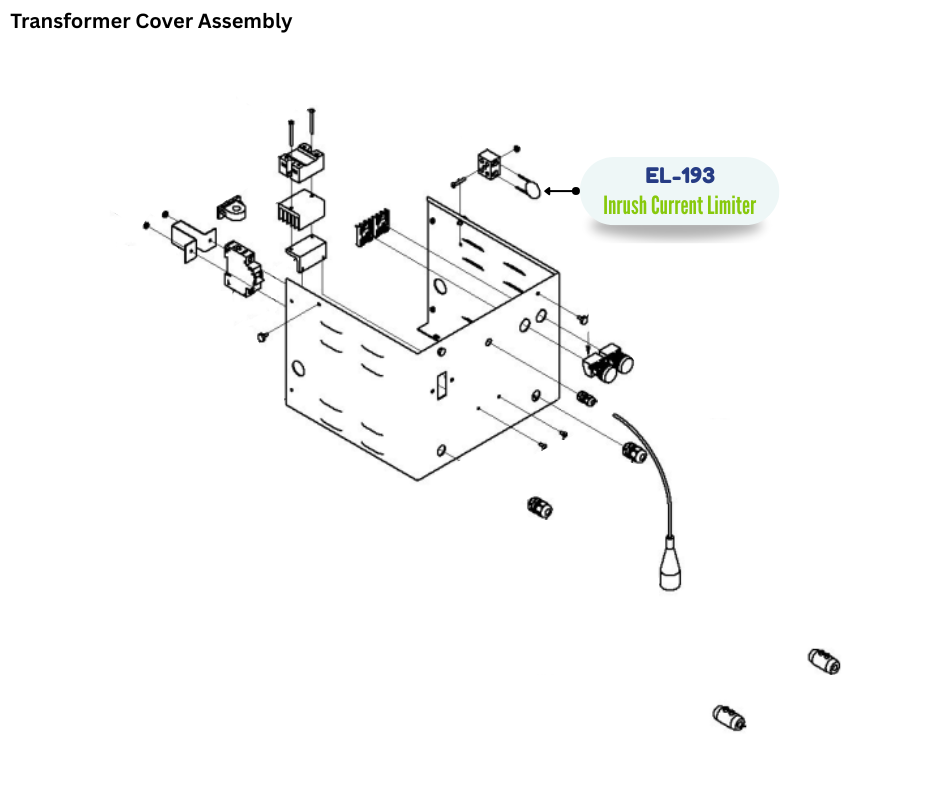 Transformer Cover Assembly

EL-193
Inrush Current Limiter