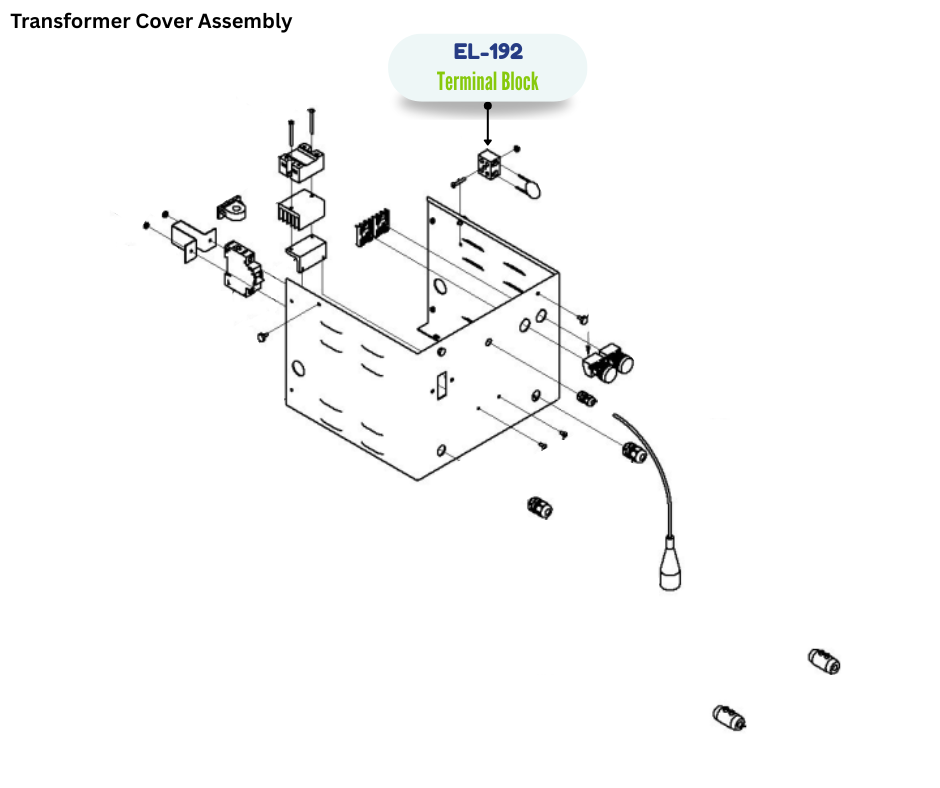 Transformer Cover Assembly

EL-192
Terminal Block