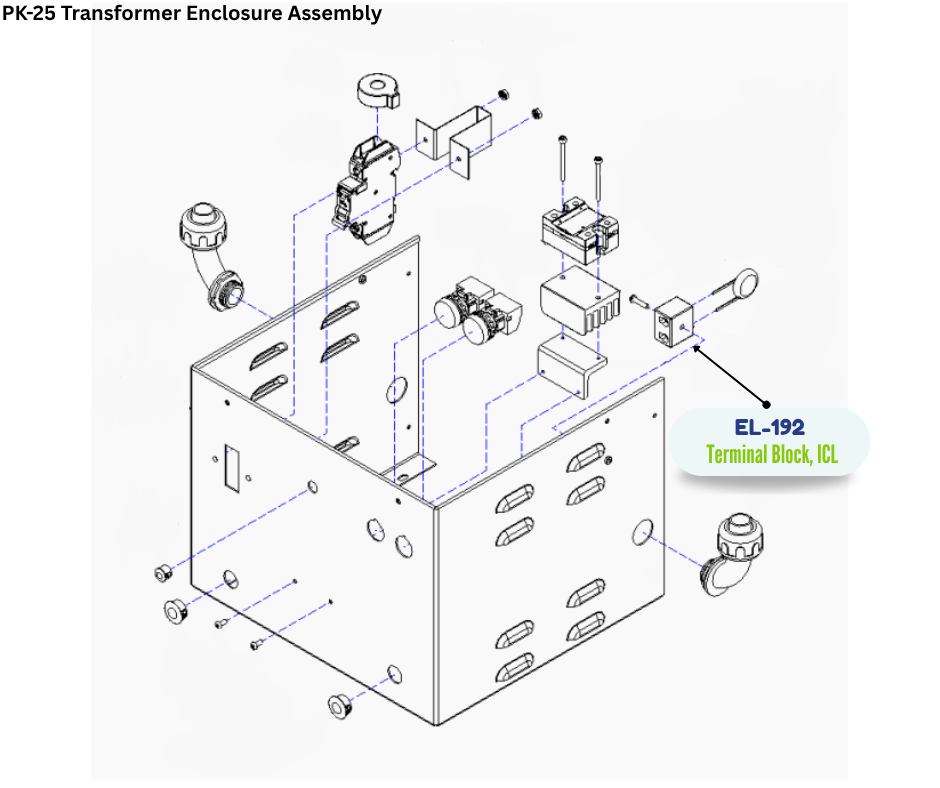 PK-25 Transformer Enclosure Assembly

EL-192
Terminal Block, ICL