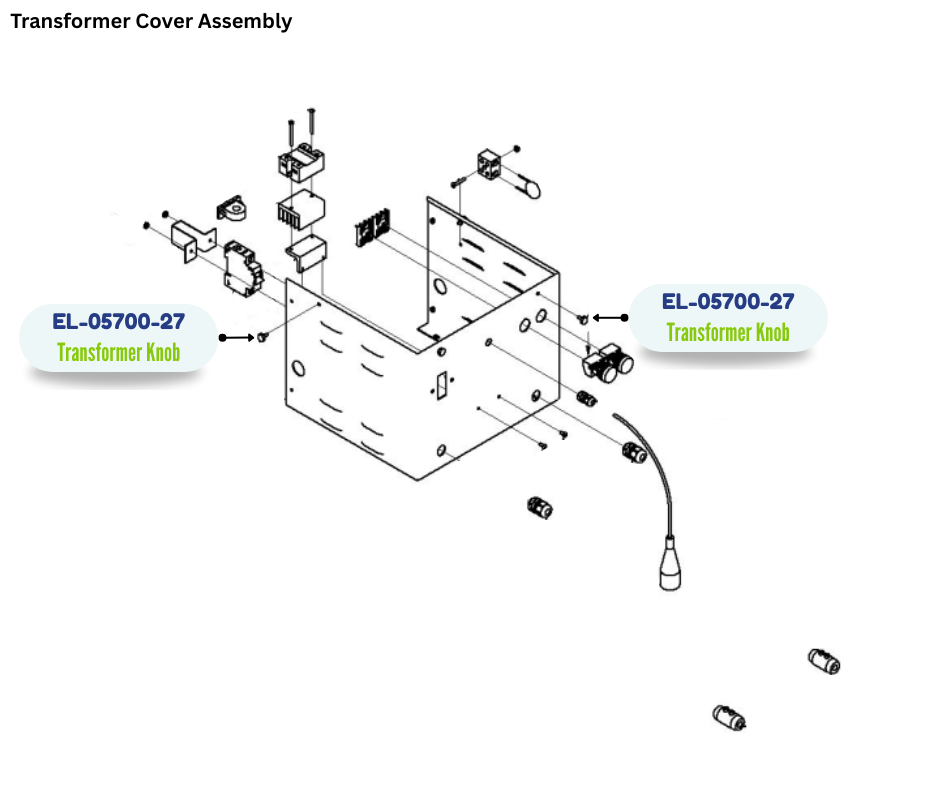 Transformer Cover Assembly

EL-05700-27
Transformer Knob

EL-05700-27
Transformer Knob