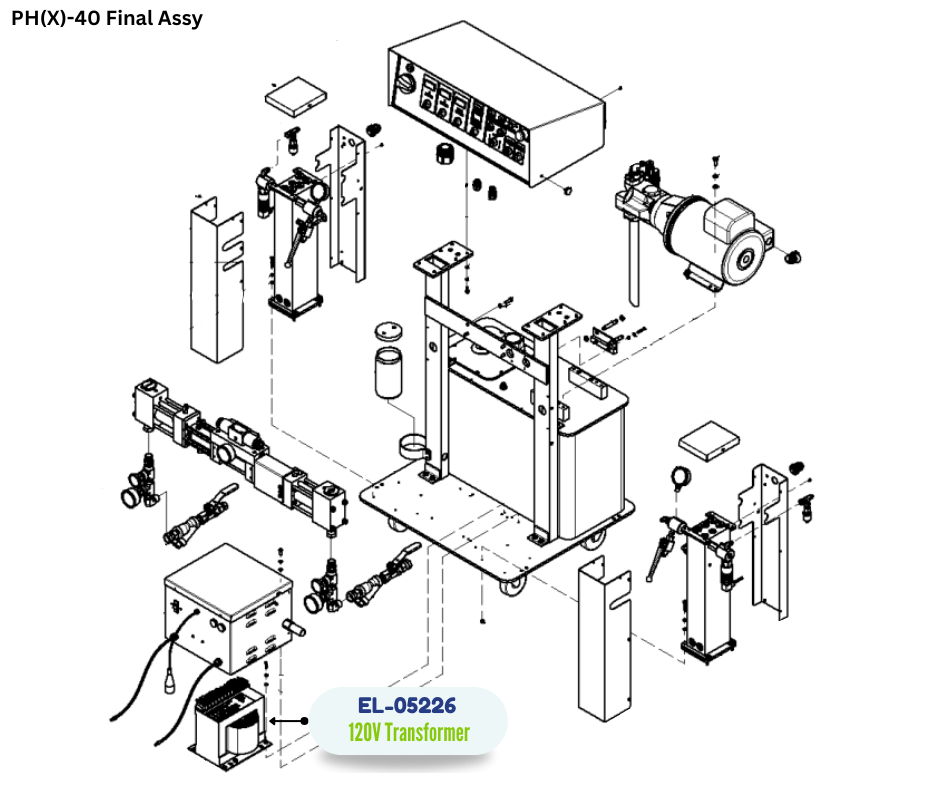 PH(X)-40 Final Assy

EL-05226
120V Transformer